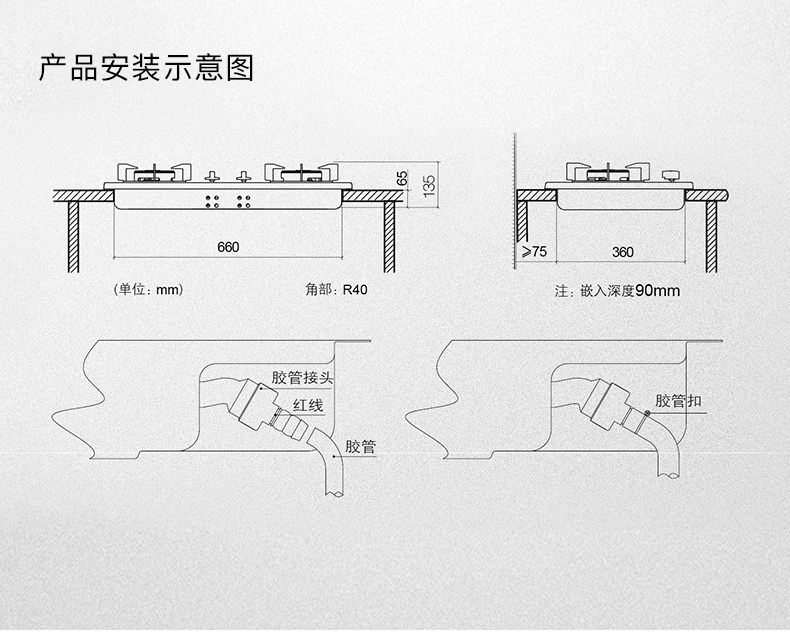 产品安装示意图

65
135
660
(单位：mm)
角部：R40

≥75
360
注：嵌入深度90mm

胶管接头
红线
胶管

胶管扣