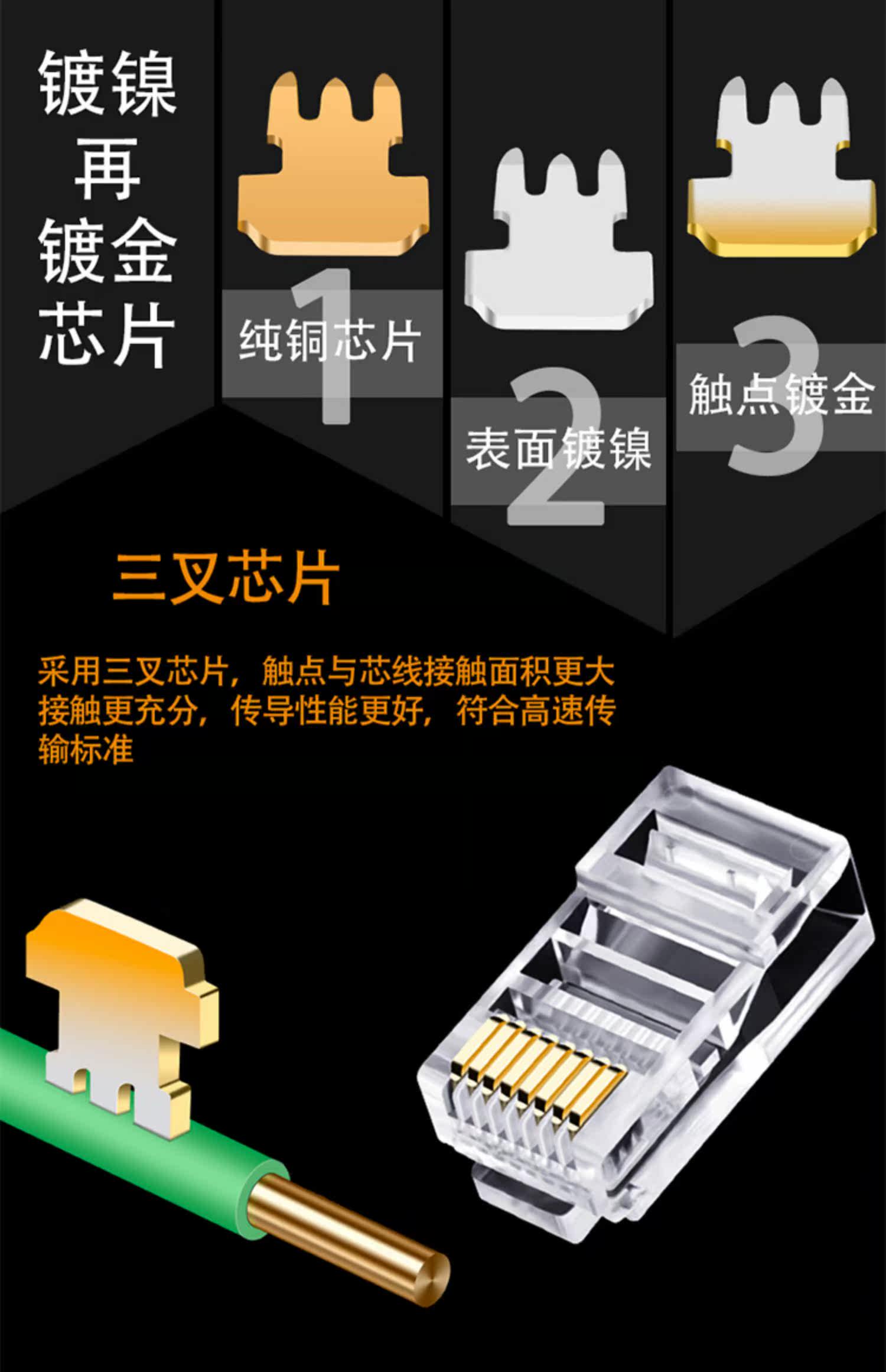 镀镍再镀金芯片

1
纯铜芯片

2
表面镀镍

3
触点镀金

三叉芯片

采用三叉芯片，触点与芯线接触面积更大接触更充分，传导性能更好，符合高速传输标准