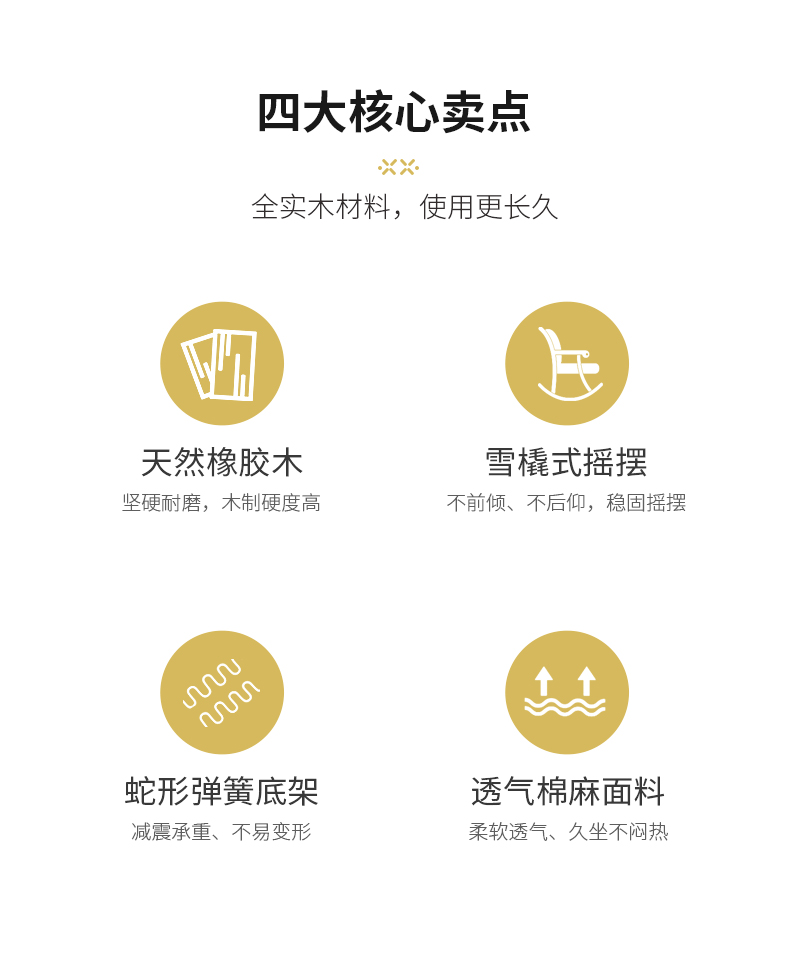 四大核心卖点

全实木材料，使用更长久

天然橡胶木
坚硬耐磨，木制硬度高

雪橇式摇摆
不前倾、不后仰，稳固摇摆

蛇形弹簧底架
减震承重、不易变形

透气棉麻面料
柔软透气、久坐不闷热