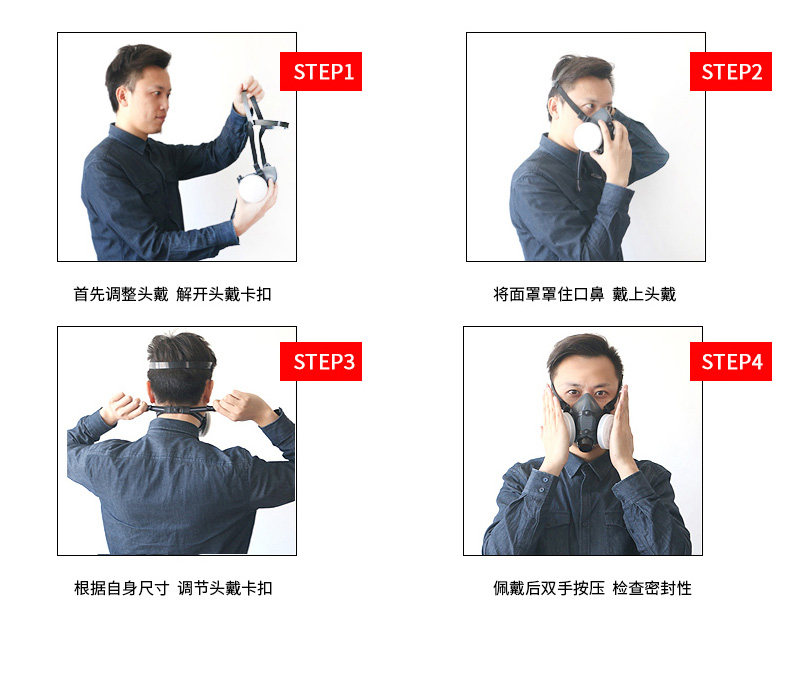 STEP1

首先调整头戴 解开头戴卡扣

STEP2

将面罩罩住口鼻 戴上头戴

STEP3

根据自身尺寸 调节头戴卡扣

STEP4

佩戴后双手按压 检查密封性