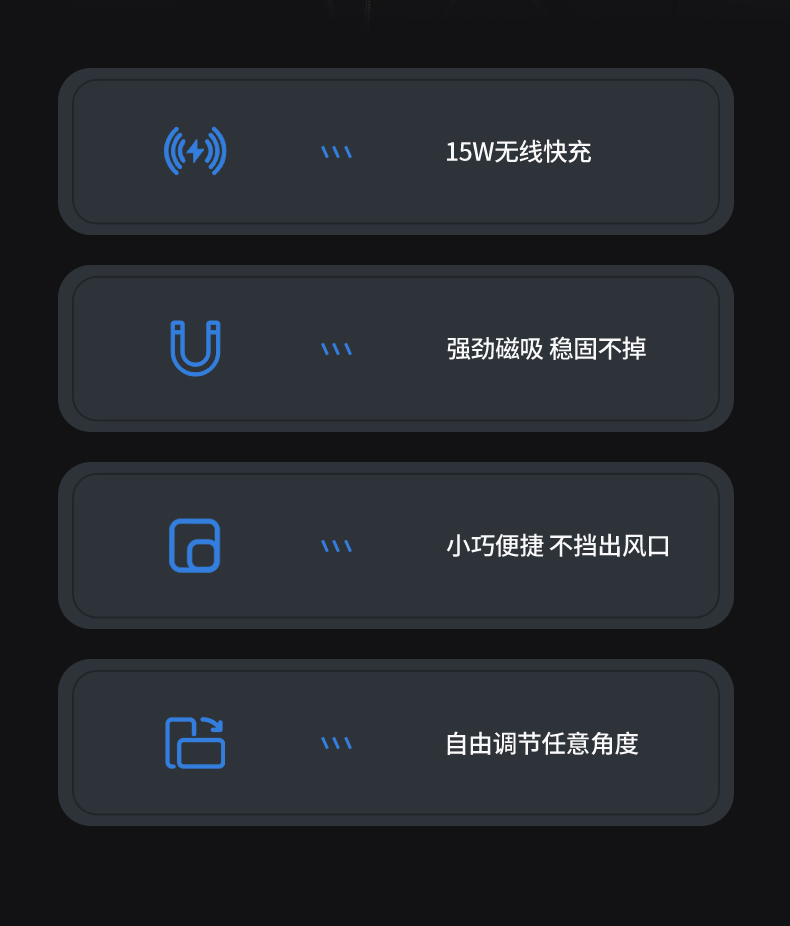 15W无线快充

强劲磁吸 稳固不掉

小巧便捷 不挡出风口

自由调节任意角度