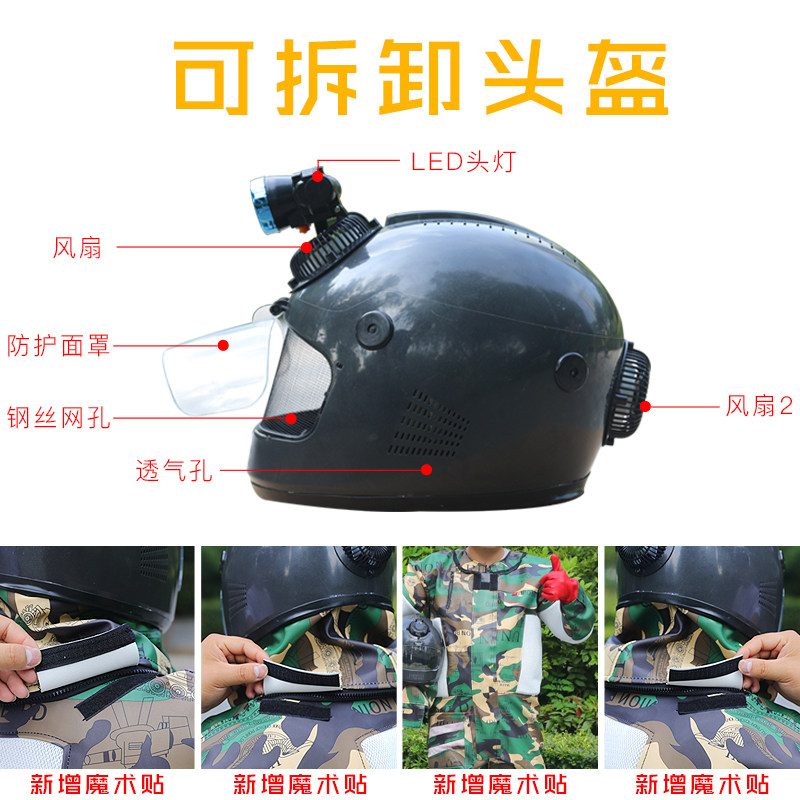 可拆卸头盔

LED头灯

风扇

防护面罩

钢丝网孔

透气孔

风扇2

新增魔术贴

新增魔术贴

新增魔术贴

新增魔术贴