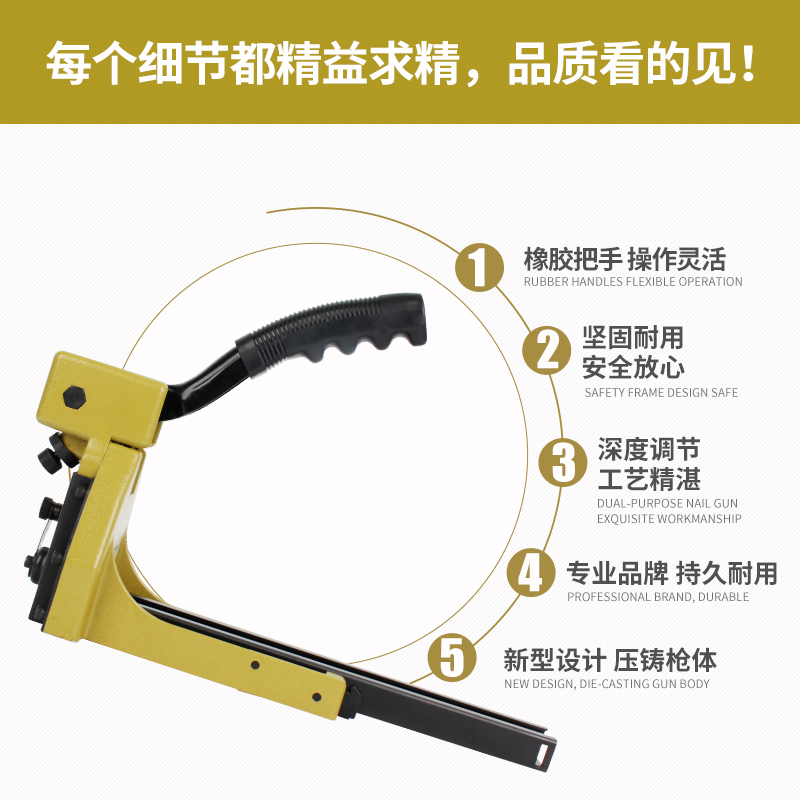 每个细节都精益求精，品质看的见！

1 橡胶把手 操作灵活
RUBBER HANDLES FLEXIBLE OPERATION

2 坚固耐用 安全放心
SAFETY FRAME DESIGN SAFE

3 深度调节 工艺精湛
DUAL-PURPOSE NAIL GUN EXQUISITE WORKMANSHIP

4 专业品牌 持久耐用
PROFESSIONAL BRAND, DURABLE

5 新型设计 压铸枪体
NEW DESIGN, DIE-CASTING GUN BODY