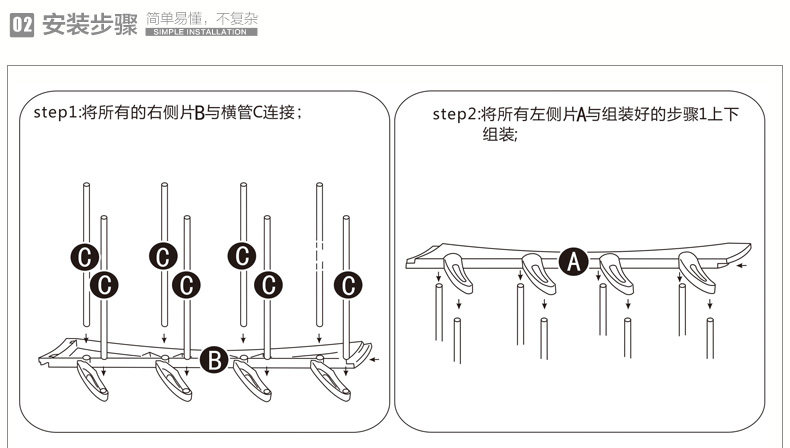 02 安装步骤 简单易懂，不复杂 SIMPLE INSTALLATION

step1:将所有的右侧片B与横管C连接；

C C C
C C C C
B

step2:将所有左侧片A与组装好的步骤1上下组装;

A