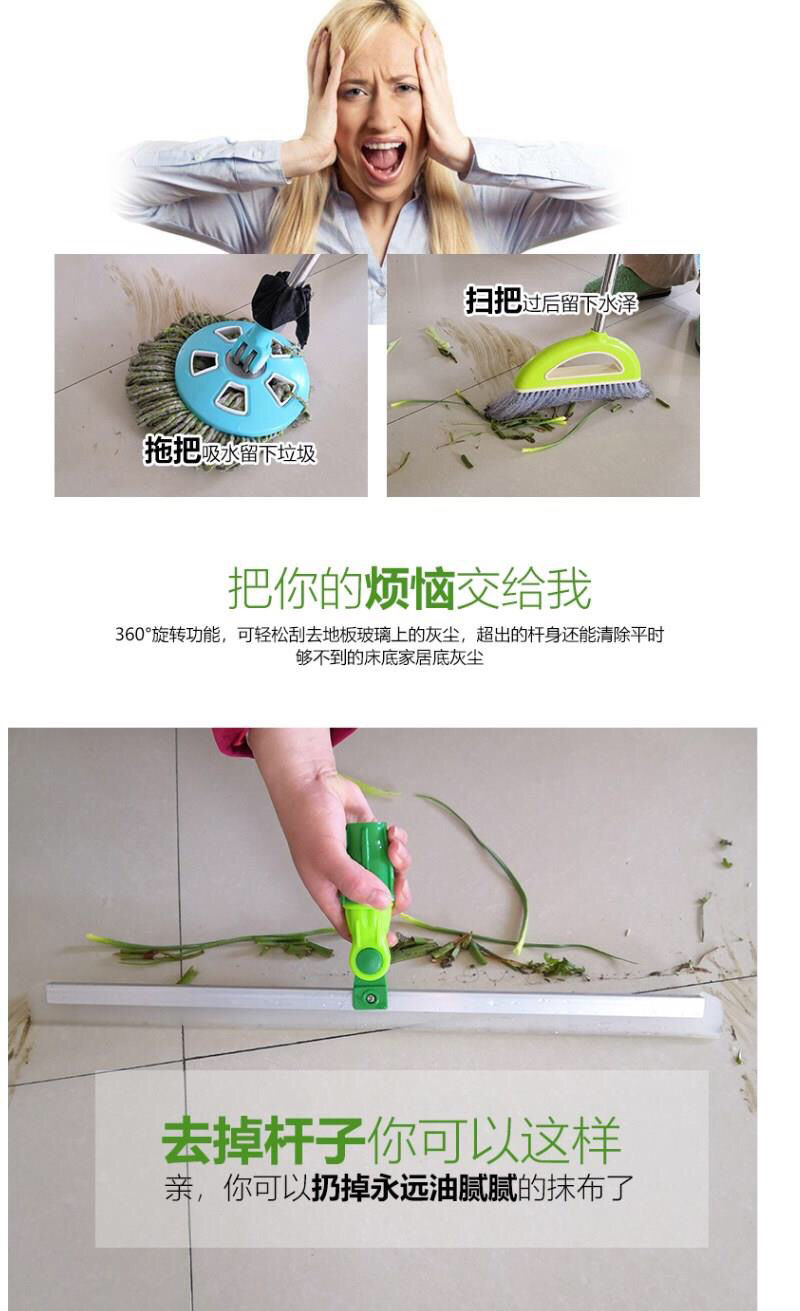 拖把吸水留下垃圾

扫把过后留下水泽

把你的烦恼交给我

360°旋转功能，可轻松刮去地板玻璃上的灰尘，超出的杆身还能清除平时够不到的床底家居底灰尘

去掉杆子你可以这样
亲，你可以扔掉永远油腻腻的抹布了