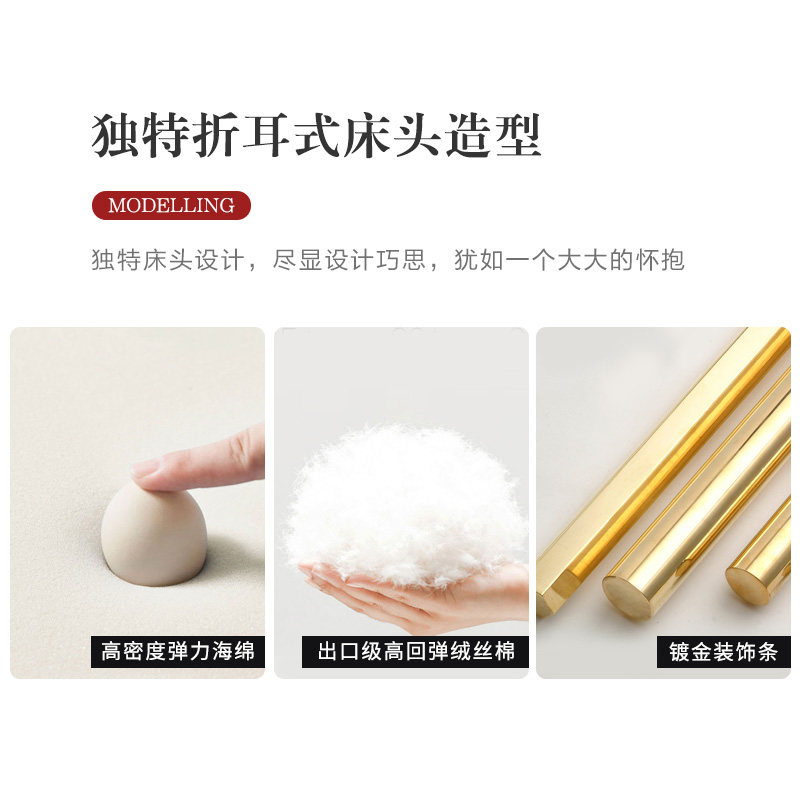 独特折耳式床头造型

MODELLING

独特床头设计，尽显设计巧思，犹如一个大大的怀抱

高密度弹力海绵

出口级高回弹绒丝棉

镀金装饰条