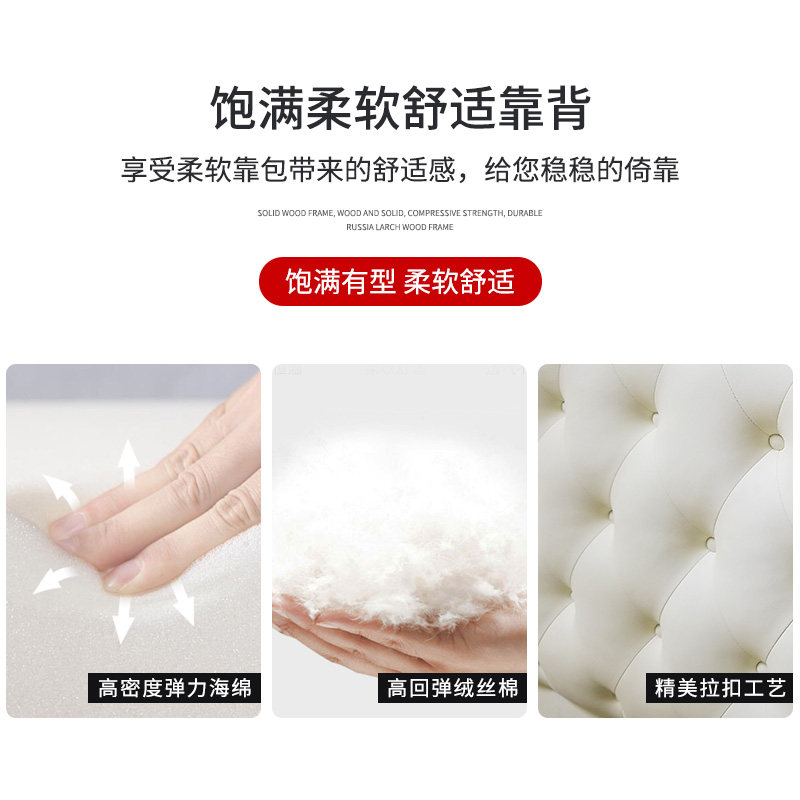 饱满柔软舒适靠背

享受柔软靠包带来的舒适感，给您稳稳的倚靠

SOLID WOOD FRAME, WOOD AND SOLID, COMPRESSIVE STRENGTH, DURABLE RUSSIA LARCH WOOD FRAME

饱满有型 柔软舒适

高密度弹力海绵

高回弹绒丝棉

精美拉扣工艺