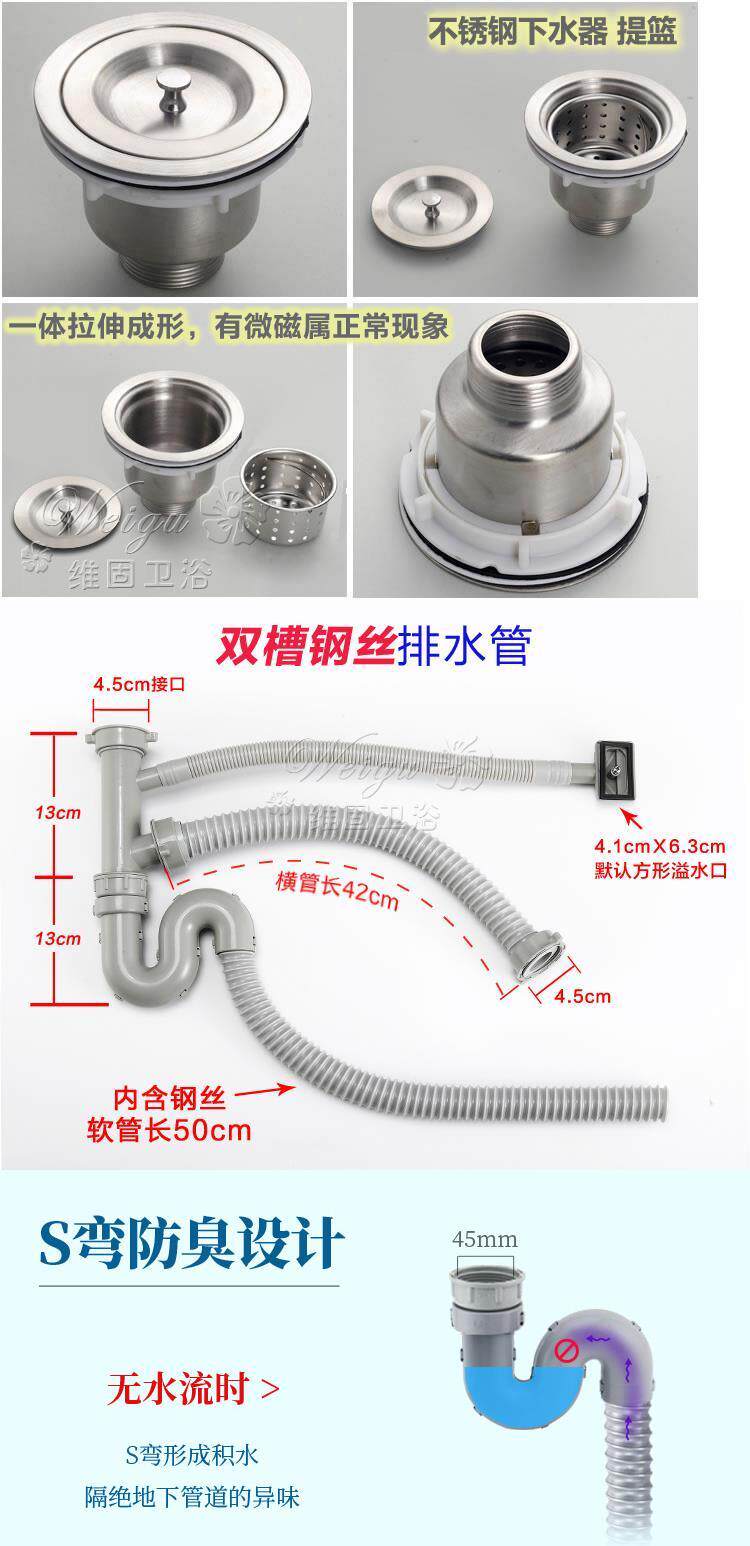 不锈钢下水器 提篮

一体拉伸成形，有微磁属正常现象

Weigu 维固卫浴

双槽钢丝排水管

4.5cm接口

13cm

13cm

Weigu 维固卫浴

4.1cmX6.3cm
默认方形溢水口

横管长42cm

4.5cm

内含钢丝
软管长50cm

S弯防臭设计

45mm

无水流时 >

S弯形成积水
隔绝地下管道的异味