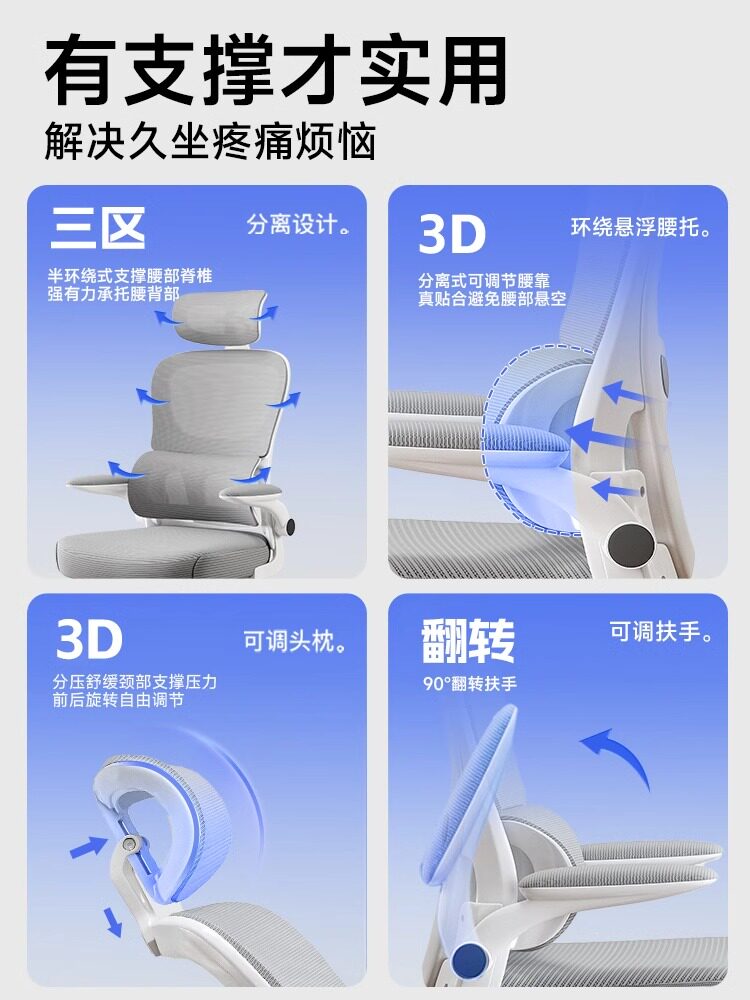 有支撑才实用
解决久坐疼痛烦恼

三区
分离设计。
半环绕式支撑腰部脊椎
强有力承托腰背部

3D
环绕悬浮腰托。
分离式可调节腰靠
真贴合避免腰部悬空

3D
可调头枕。
分压舒缓颈部支撑压力
前后旋转自由调节

翻转
可调扶手。
90°翻转扶手