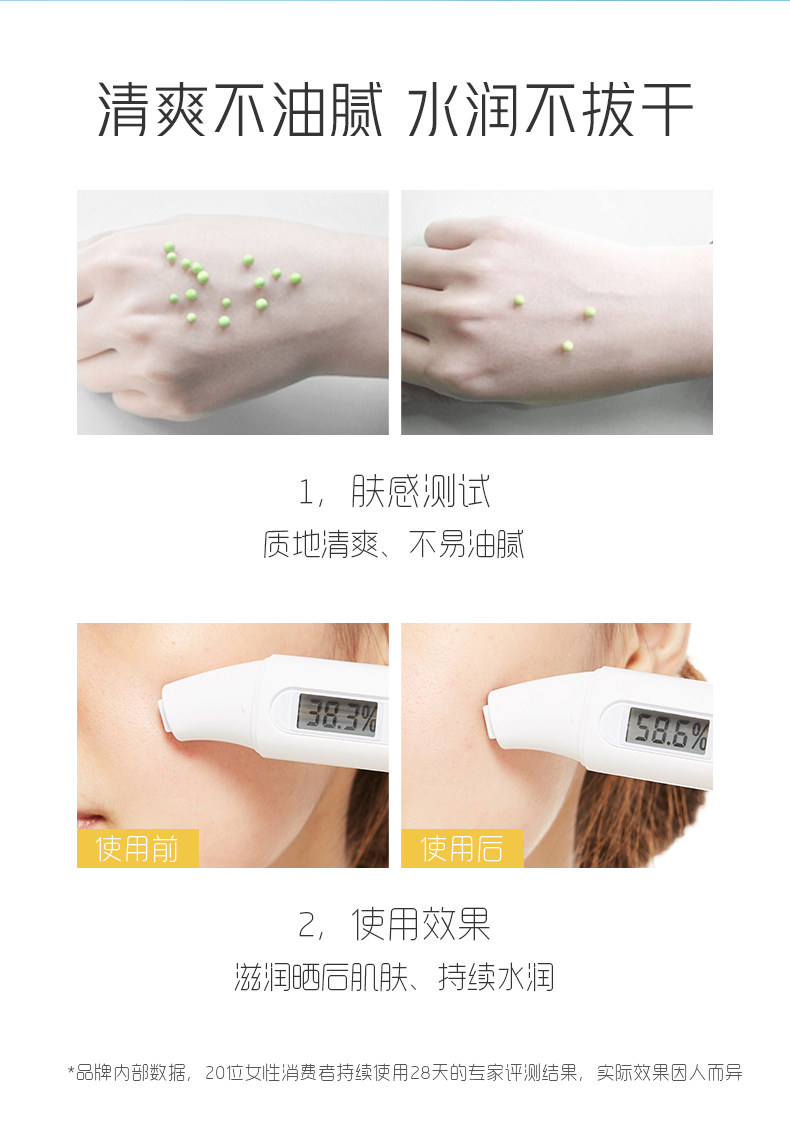 清爽不油腻 水润不拔干

1，肤感测试
质地清爽、不易油腻

38.3%
使用前

58.6%
使用后

2，使用效果
滋润晒后肌肤、持续水润

*品牌内部数据，20位女性消费者持续使用28天的专家评测结果，实际效果因人而异