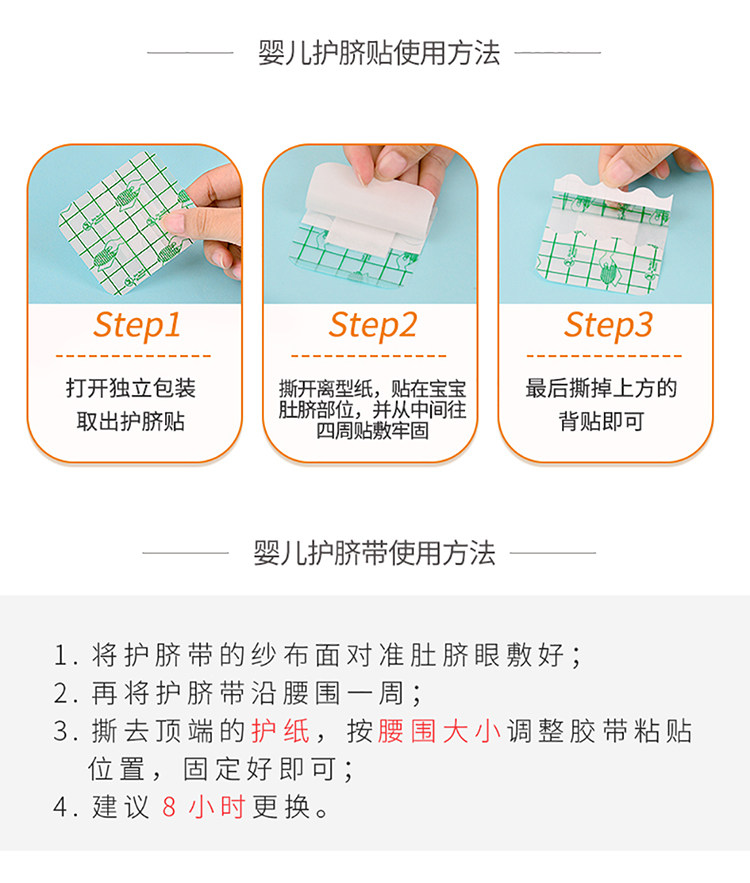 婴儿护脐贴使用方法

Step1
打开独立包装
取出护脐贴

Step2
撕开离型纸，贴在宝宝肚脐部位，并从中间往四周贴敷牢固

Step3
最后撕掉上方的
背贴即可

婴儿护脐带使用方法

1. 将护脐带的纱布面对准肚脐眼敷好；
2. 再将护脐带沿腰围一周；
3. 撕去顶端的护纸，按腰围大小调整胶带粘贴位置，固定好即可；
4. 建议 8 小时更换。