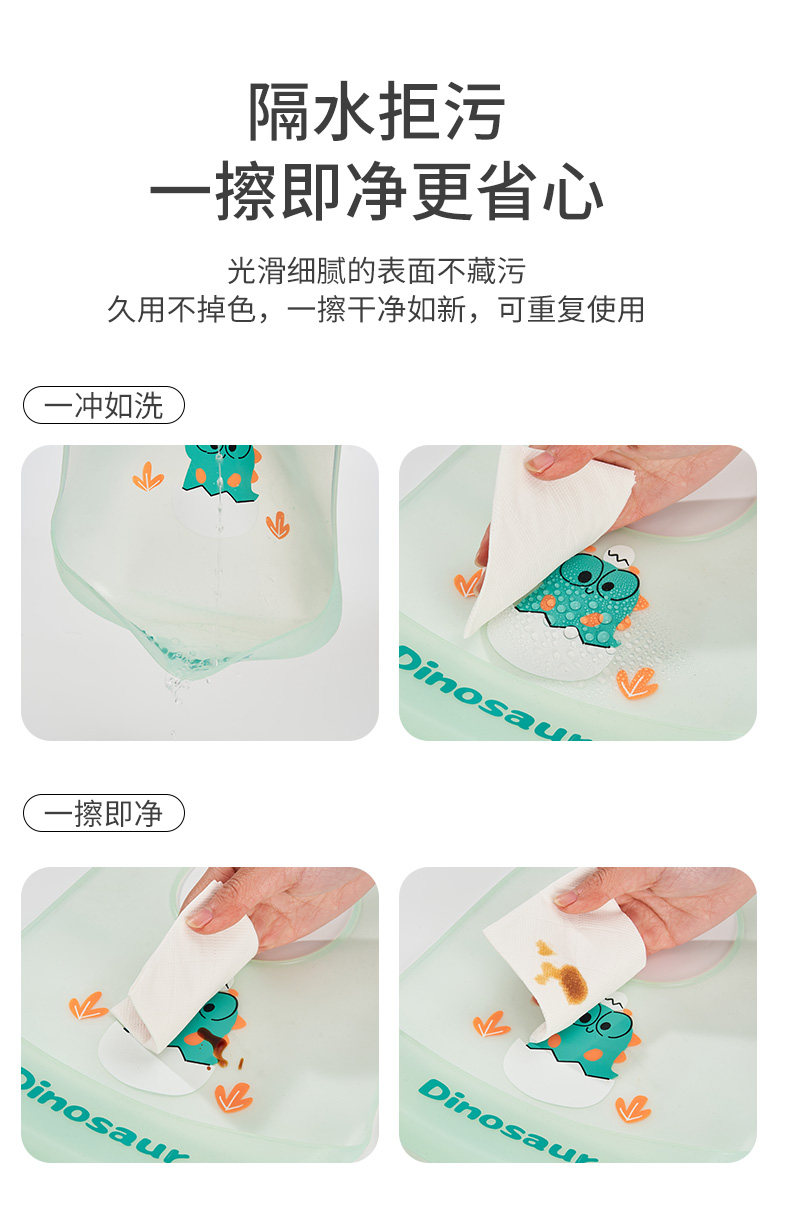 隔水拒污
一擦即净更省心

光滑细腻的表面不藏污
久用不掉色，一擦干净如新，可重复使用

一冲如洗

Dinosaur

一擦即净

Dinosaur

Dinosaur