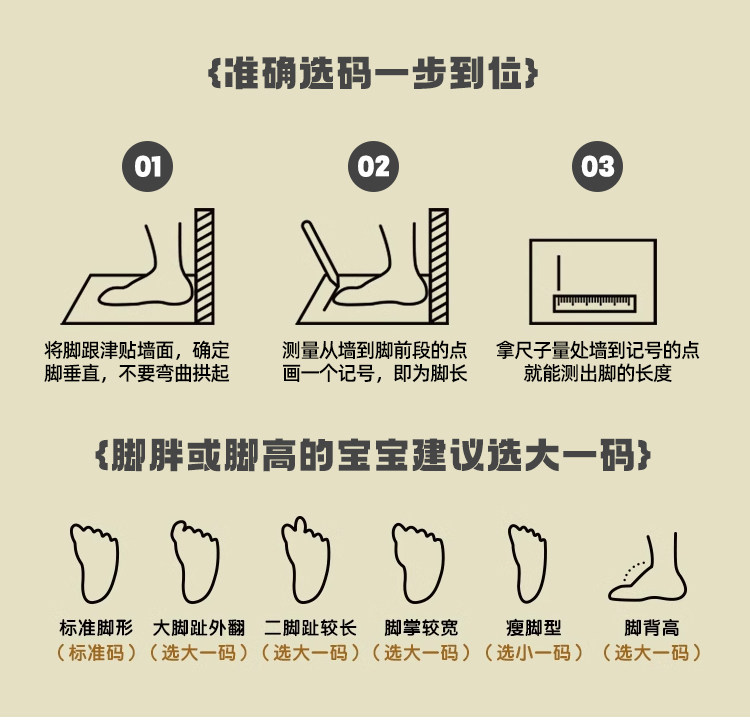 {准确选码一步到位}

01

将脚跟津贴墙面，确定脚垂直，不要弯曲拱起

02

测量从墙到脚前段的点画一个记号，即为脚长

03

拿尺子量处墙到记号的点就能测出脚的长度

{脚胖或脚高的宝宝建议选大一码}

标准脚形
（标准码）

大脚趾外翻
（选大一码）

二脚趾较长
（选大一码）

脚掌较宽
（选大一码）

瘦脚型
（选小一码）

脚背高
（选大一码）