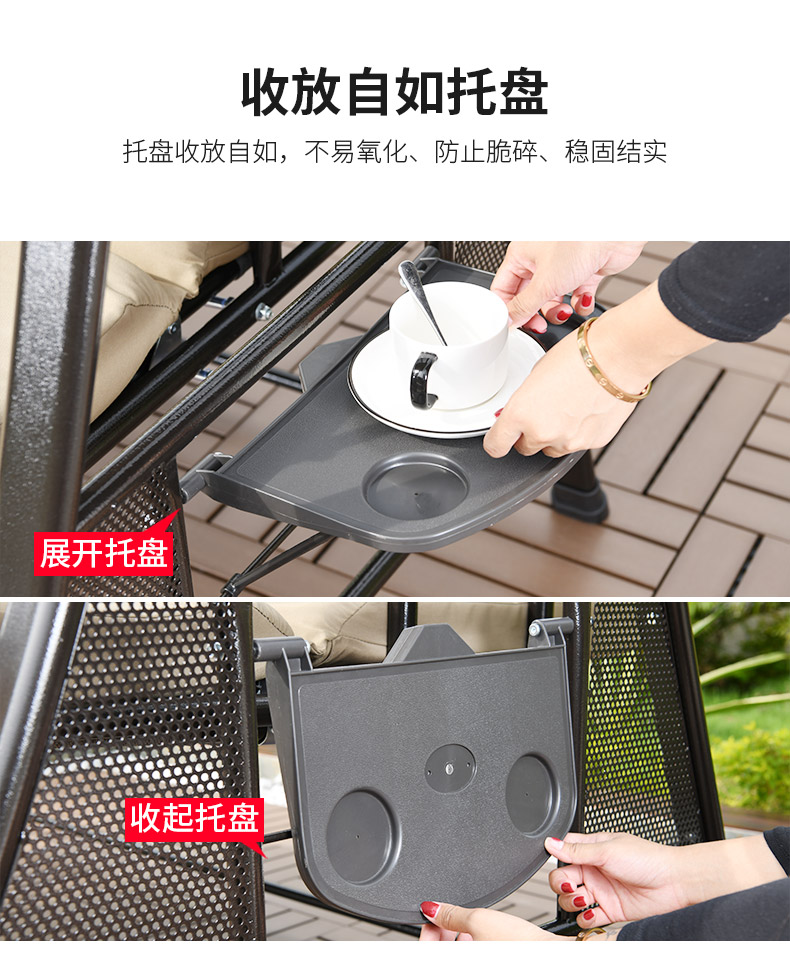 收放自如托盘

托盘收放自如，不易氧化、防止脆碎、稳固结实

展开托盘

收起托盘