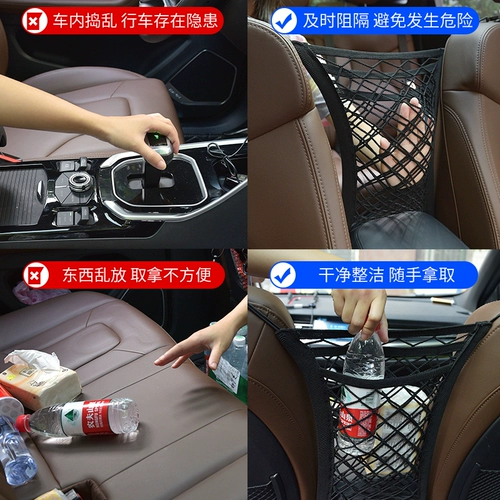 车内捣乱 行车存在隐患

及时阻隔 避免发生危险

东西乱放 取拿不方便

干净整洁 随手拿取

农夫山泉