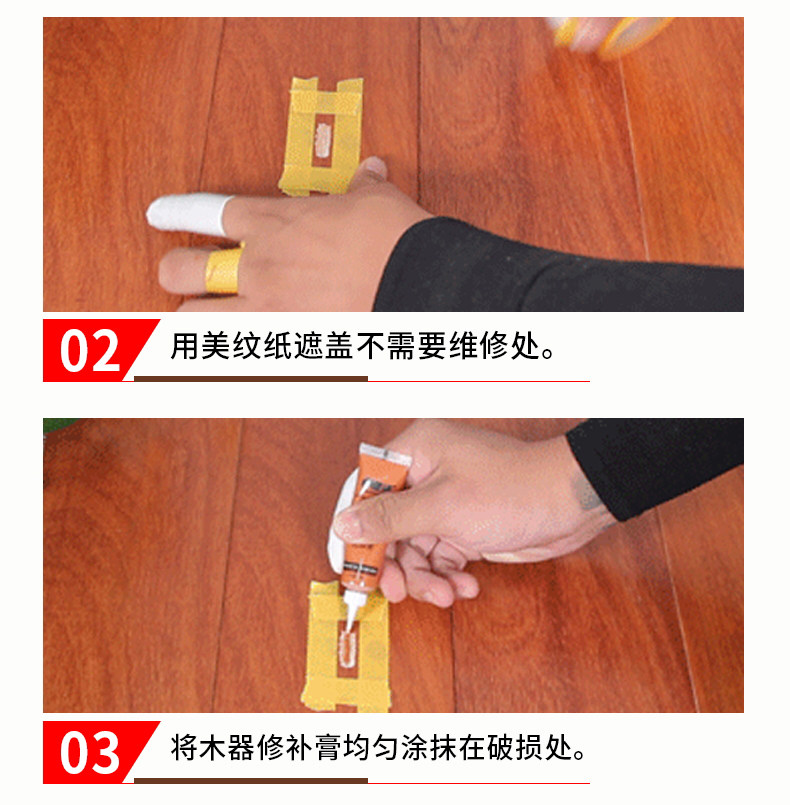 02 用美纹纸遮盖不需要维修处。

03 将木器修补膏均匀涂抹在破损处。