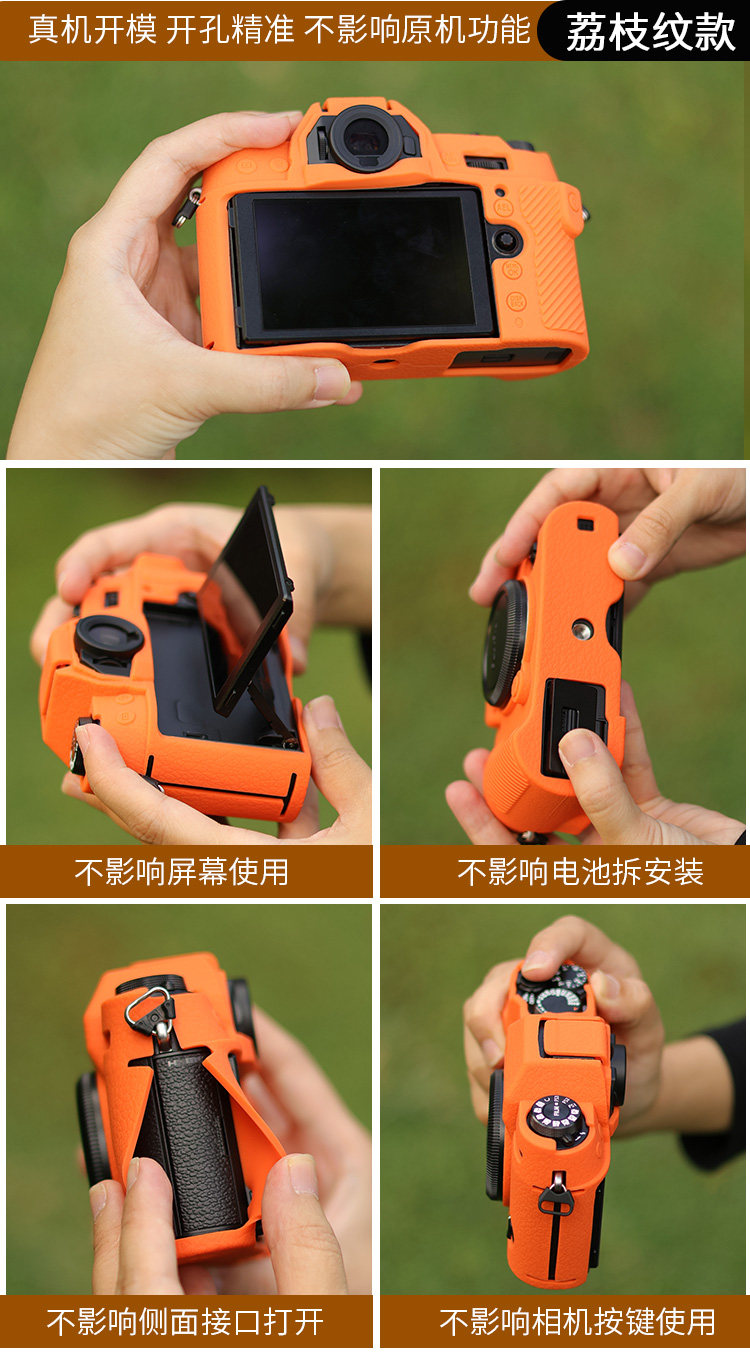 真机开模 开孔精准 不影响原机功能

荔枝纹款

不影响屏幕使用

不影响电池拆安装

不影响侧面接口打开

不影响相机按键使用