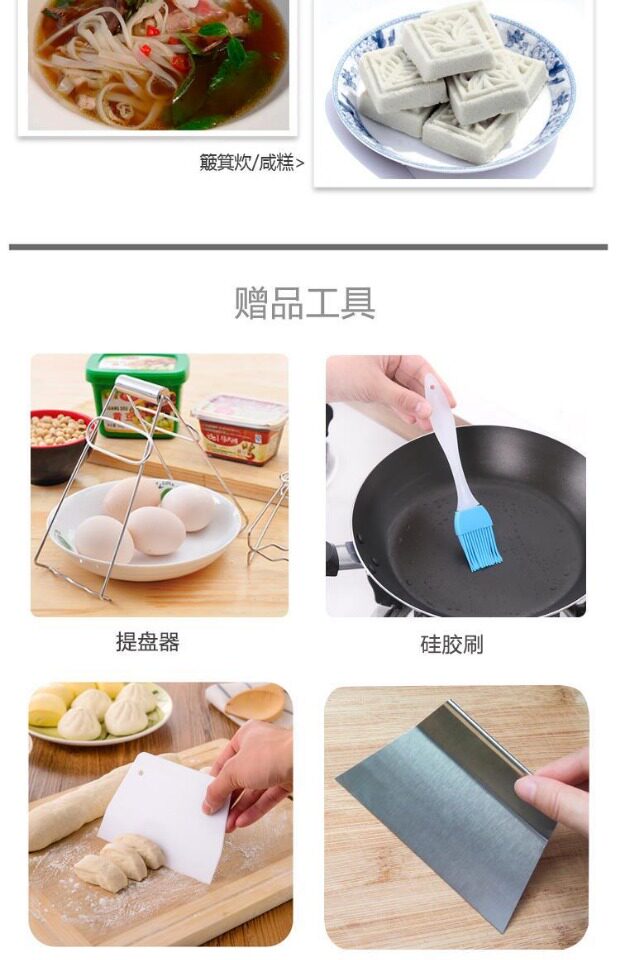 簸箕炊/咸糕>

赠品工具

提盘器

硅胶刷