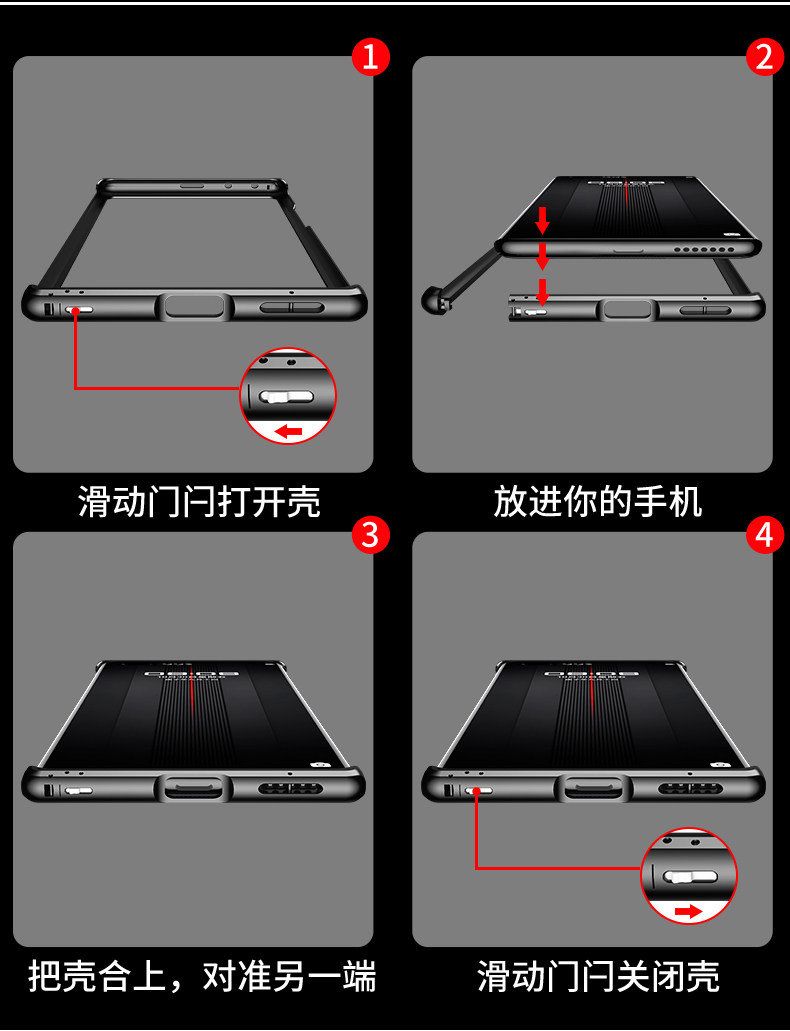 1

滑动门闩打开壳

2

放进你的手机

3

把壳合上，对准另一端

4

滑动门闩关闭壳