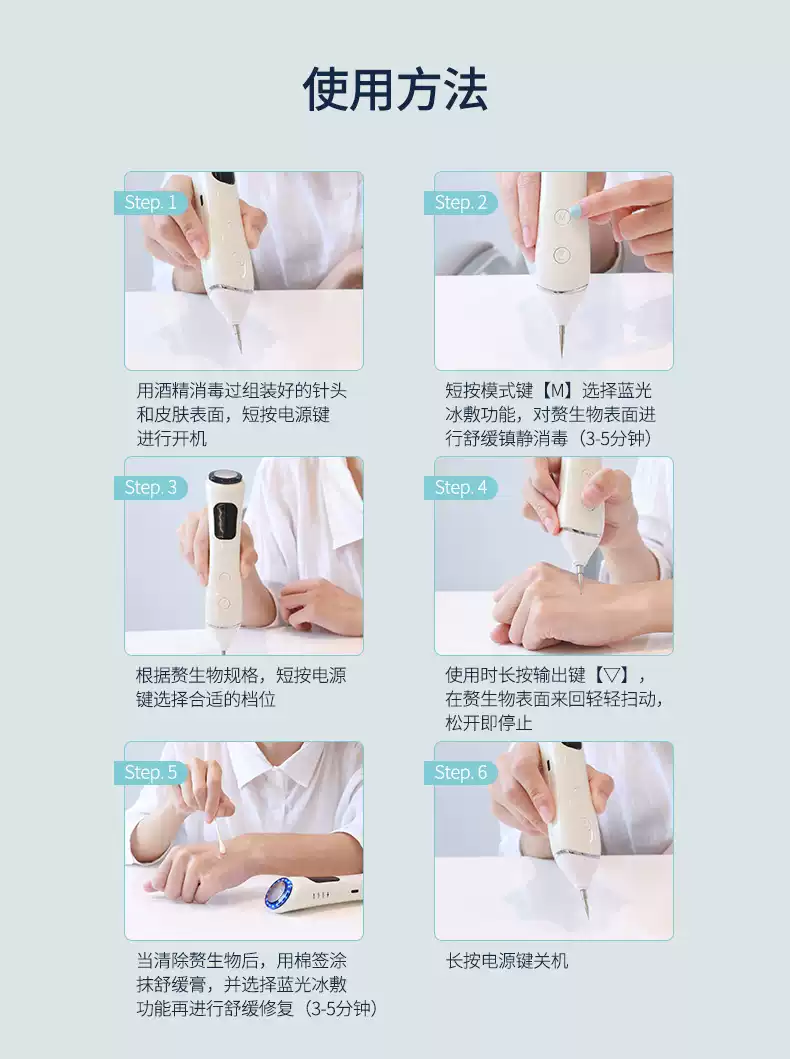 使用方法

Step. 1
用酒精消毒过组装好的针头和皮肤表面，短按电源键进行开机

Step. 2
短按模式键【M】选择蓝光冰敷功能，对赘生物表面进行舒缓镇静消毒（3-5分钟）

Step. 3
根据赘生物规格，短按电源键选择合适的档位

Step. 4
使用时长按输出键【▽】，在赘生物表面来回轻轻扫动，松开即停止

Step. 5
当清除赘生物后，用棉签涂抹舒缓膏，并选择蓝光冰敷功能再进行舒缓修复（3-5分钟）

Step. 6
长按电源键关机