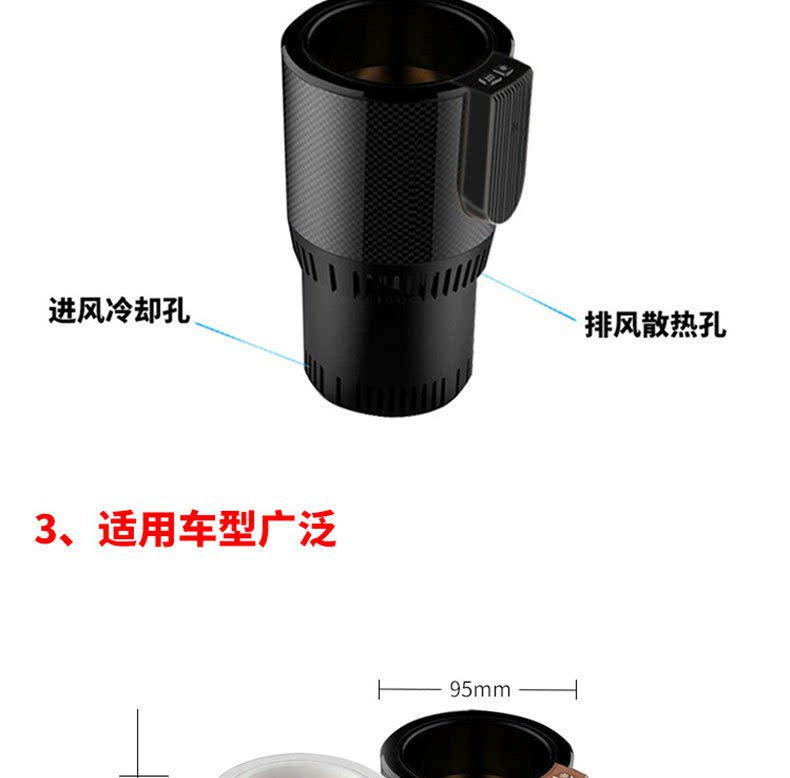 进风冷却孔

排风散热孔

3、适用车型广泛

95mm