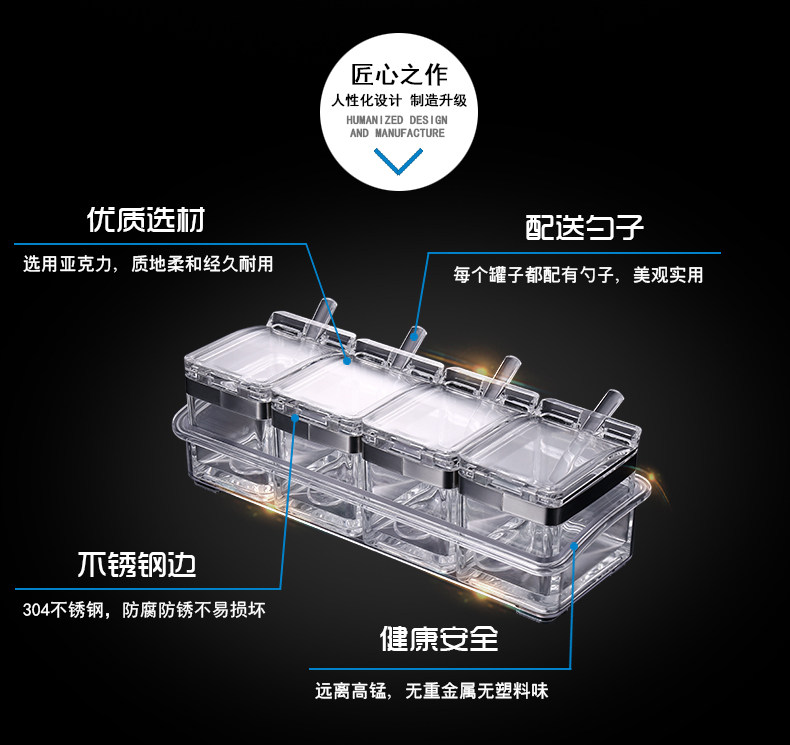 匠心之作
人性化设计 制造升级
HUMANIZED DESIGN AND MANUFACTURE

优质选材
选用亚克力，质地柔和经久耐用

配送勺子
每个罐子都配有勺子，美观实用

不锈钢边
304不锈钢，防腐防锈不易损坏

健康安全
远离高锰，无重金属无塑料味