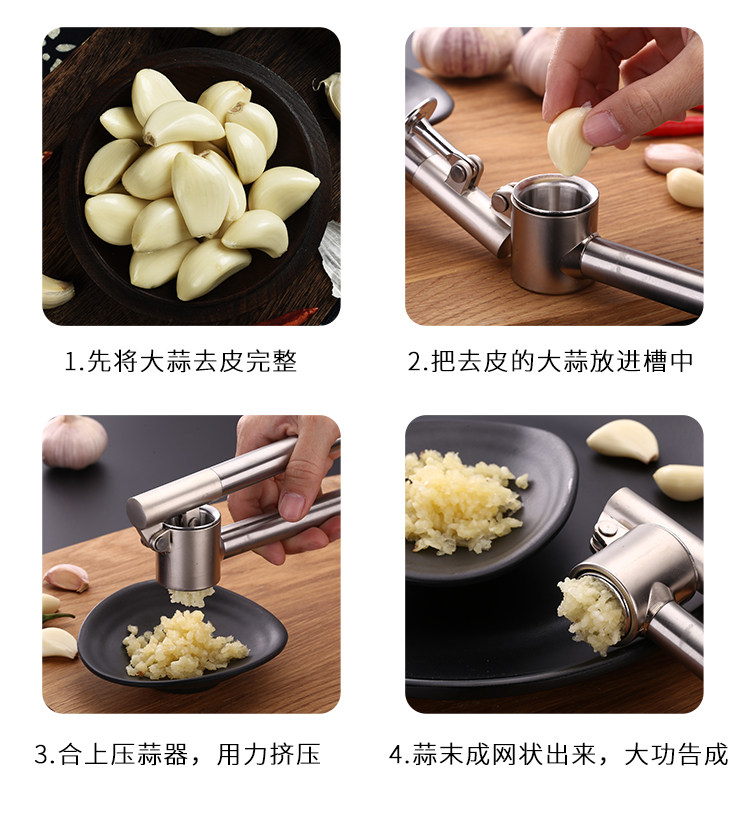 1.先将大蒜去皮完整

2.把去皮的大蒜放进槽中

3.合上压蒜器，用力挤压

4.蒜末成网状出来，大功告成