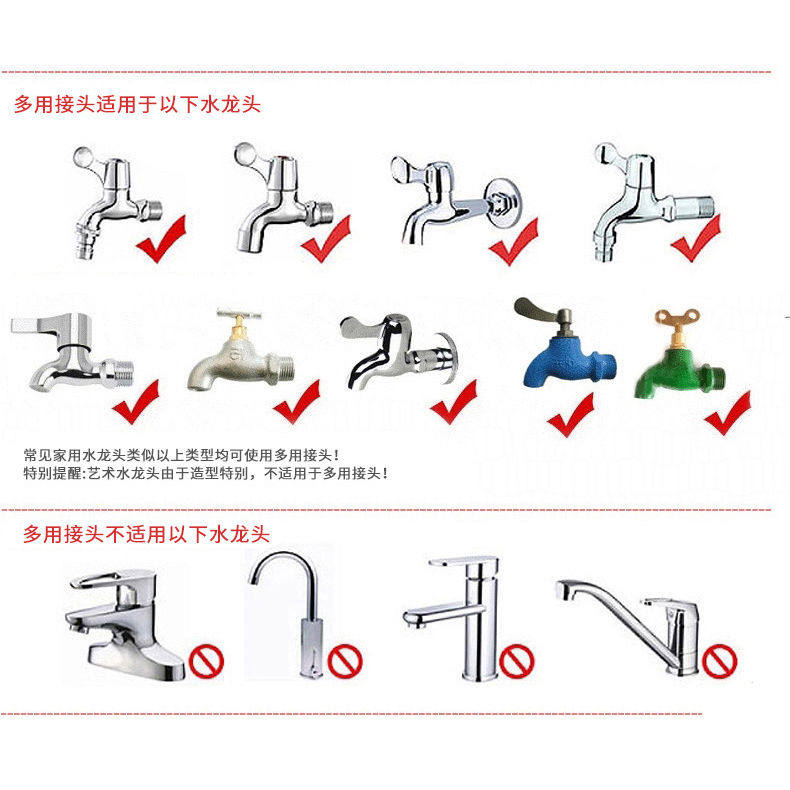 多用接头适用于以下水龙头

常见家用水龙头类似以上类型均可使用多用接头！
特别提醒:艺术水龙头由于造型特别，不适用于多用接头！

多用接头不适用以下水龙头