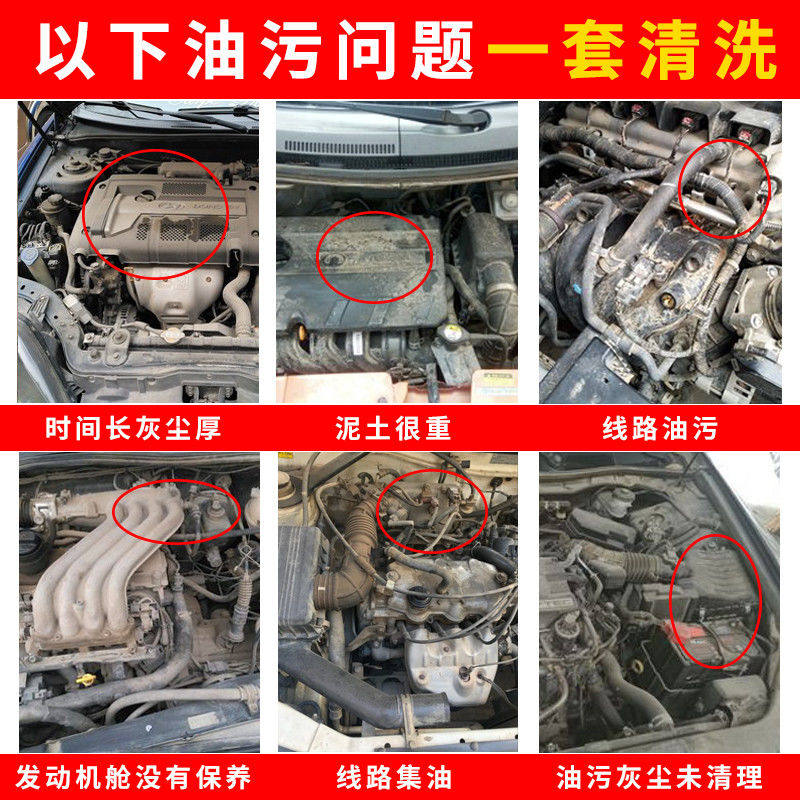 以下油污问题一套清洗

时间长灰尘厚

泥土很重

线路油污

发动机舱没有保养

线路集油

油污灰尘未清理