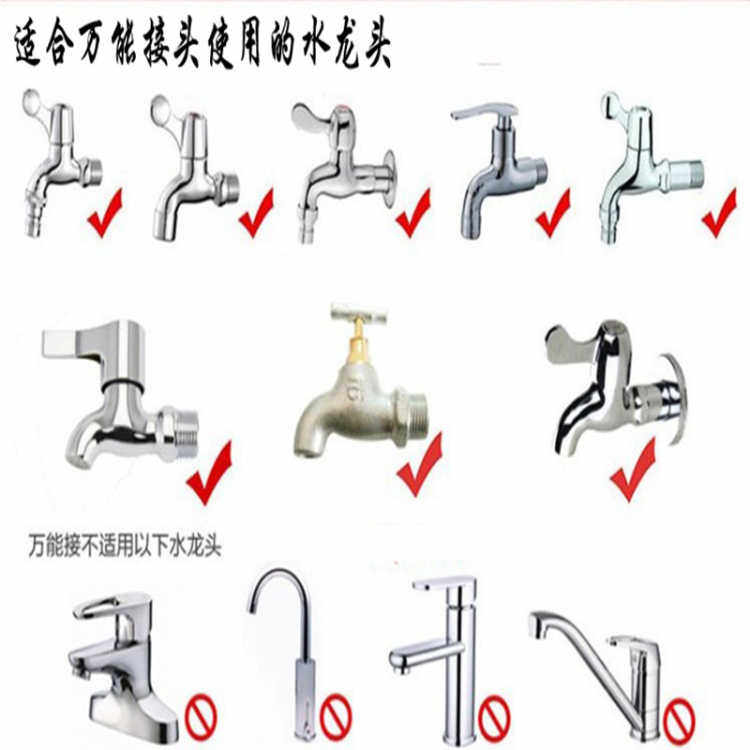 适合万能接头使用的水龙头

万能接不适用以下水龙头