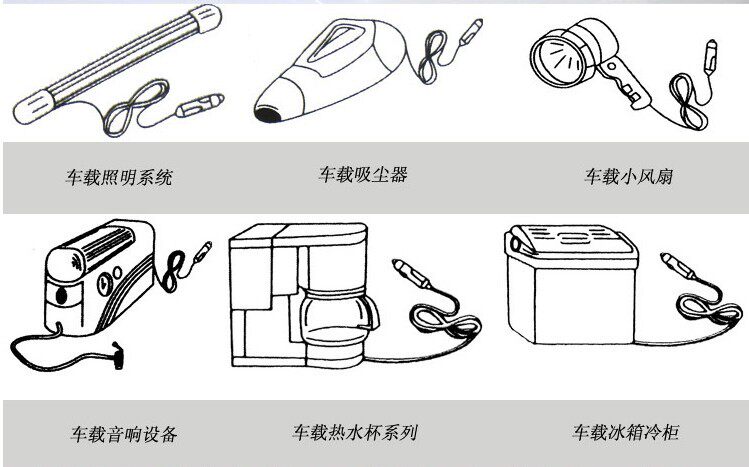 车载照明系统

车载吸尘器

车载小风扇

车载音响设备

车载热水杯系列

车载冰箱冷柜