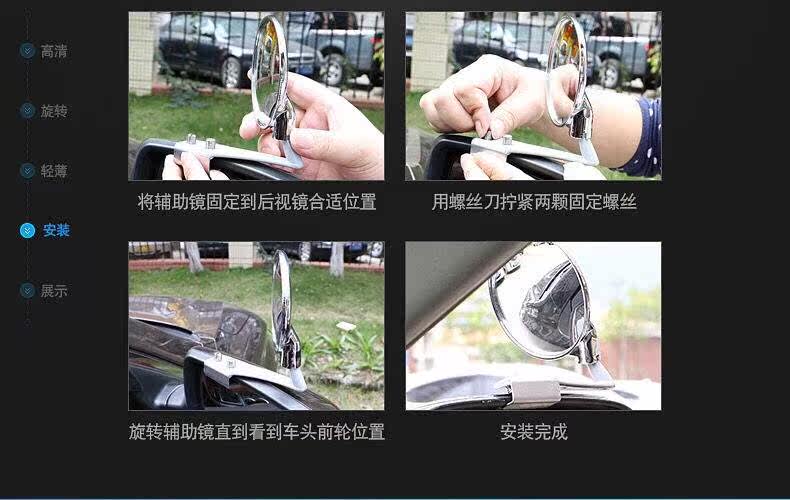 高清

旋转

轻薄

安装

展示

将辅助镜固定到后视镜合适位置

用螺丝刀拧紧两颗固定螺丝

旋转辅助镜直到看到车头前轮位置

安装完成