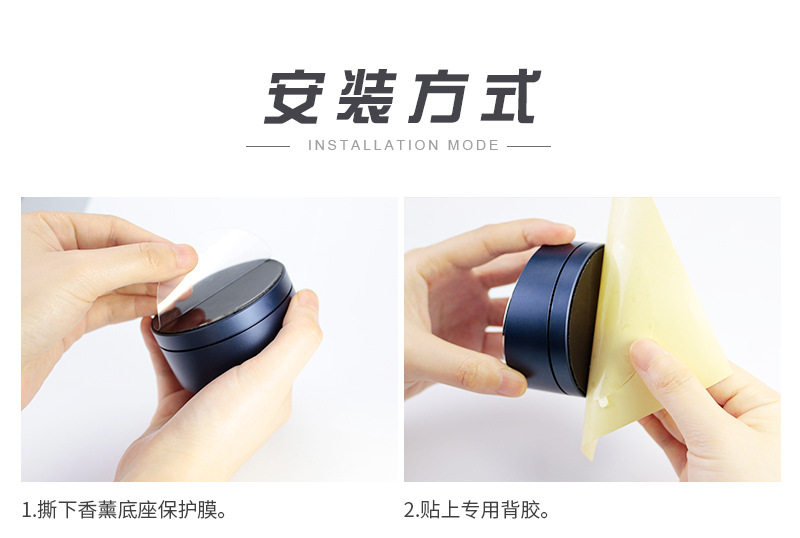 安装方式

INSTALLATION MODE

1.撕下香薰底座保护膜。

2.贴上专用背胶。