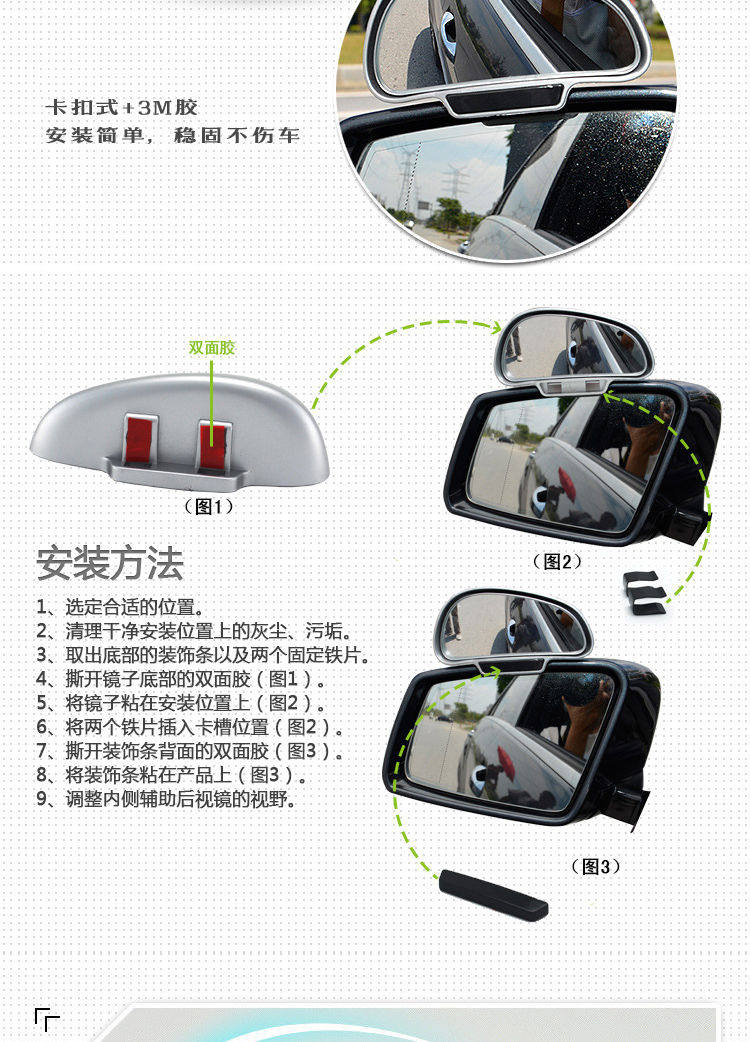 卡扣式+3M胶
安装简单，稳固不伤车

双面胶

（图1）

（图2）

安装方法

1、选定合适的位置。
2、清理干净安装位置上的灰尘、污垢。
3、取出底部的装饰条以及两个固定铁片。
4、撕开镜子底部的双面胶（图1）。
5、将镜子粘在安装位置上（图2）。
6、将两个铁片插入卡槽位置（图2）。
7、撕开装饰条背面的双面胶（图3）。
8、将装饰条粘在产品上（图3）。
9、调整内侧辅助后视镜的视野。

（图3）