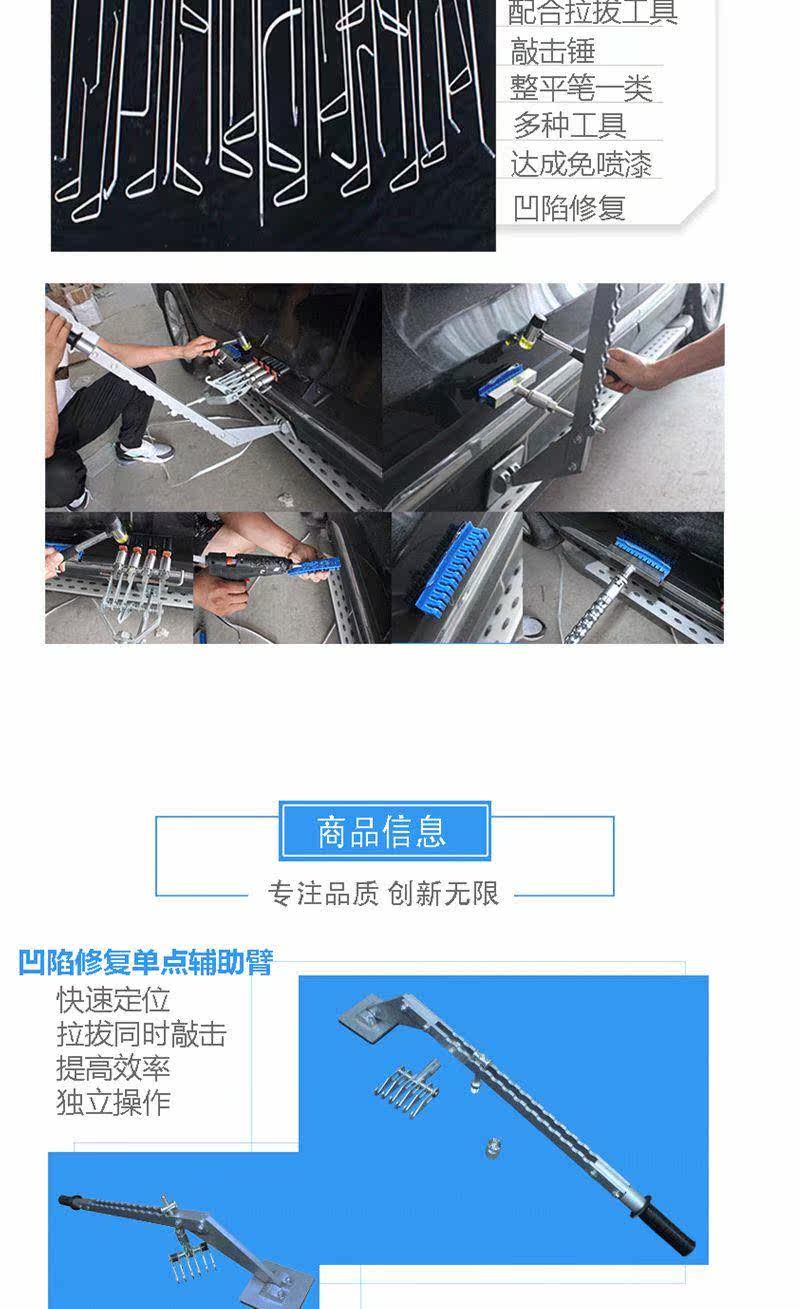 配合拉拔工具
敲击锤
整平笔一类
多种工具
达成免喷漆
凹陷修复

商品信息
专注品质 创新无限

凹陷修复单点辅助臂
快速定位
拉拔同时敲击
提高效率
独立操作