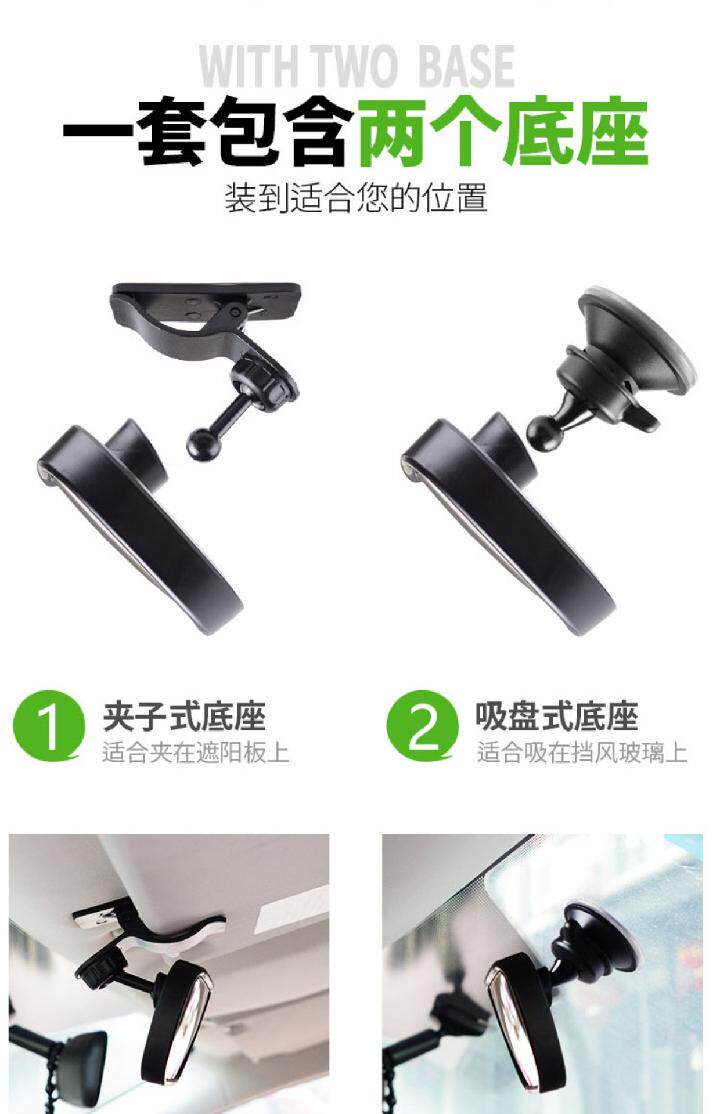 WITH TWO BASE

一套包含两个底座

装到适合您的位置

1 夹子式底座
适合夹在遮阳板上

2 吸盘式底座
适合吸在挡风玻璃上