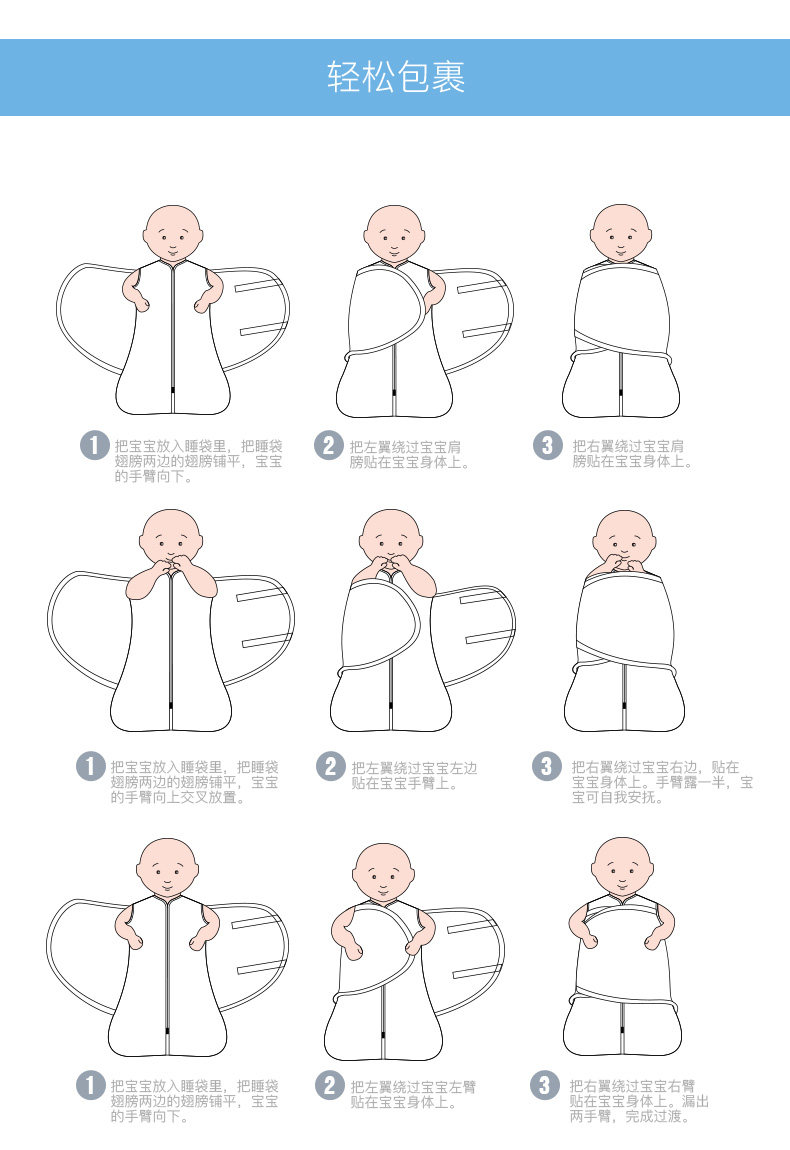 轻松包裹

1 把宝宝放入睡袋里，把睡袋翅膀两边的翅膀铺平，宝宝的手臂向下。

2 把左翼绕过宝宝肩膀贴在宝宝身体上。

3 把右翼绕过宝宝肩膀贴在宝宝身体上。

1 把宝宝放入睡袋里，把睡袋翅膀两边的翅膀铺平，宝宝的手臂向上交叉放置。

2 把左翼绕过宝宝左边贴在宝宝手臂上。

3 把右翼绕过宝宝右边，贴在宝宝身体上。手臂露一半，宝宝可自我安抚。

1 把宝宝放入睡袋里，把睡袋翅膀两边的翅膀铺平，宝宝的手臂向下。

2 把左翼绕过宝宝左臂贴在宝宝身体上。

3 把右翼绕过宝宝右臂贴在宝宝身体上。漏出两手臂，完成过渡。