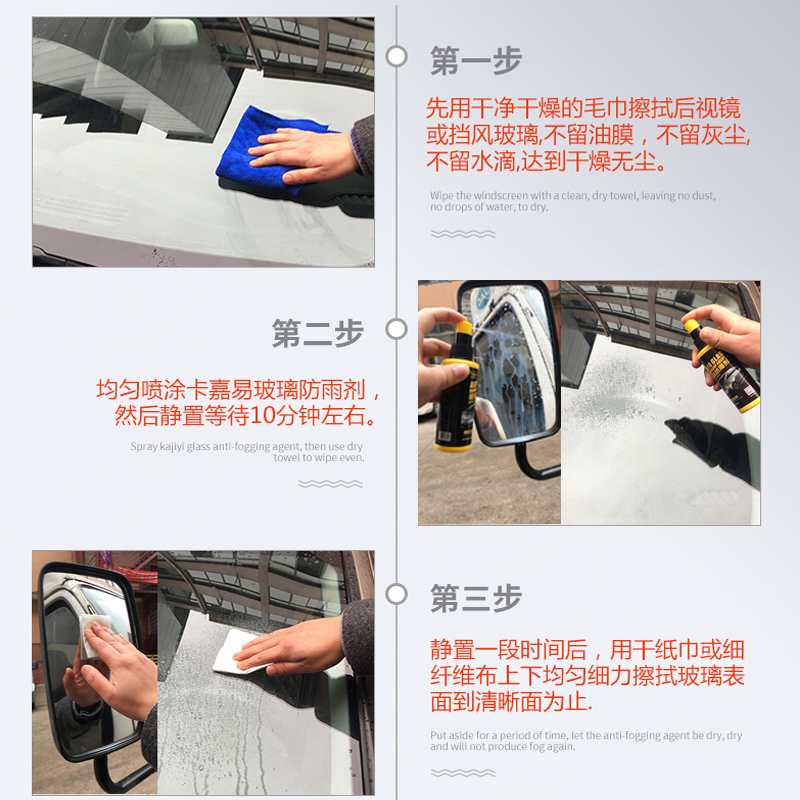 第一步

先用干净干燥的毛巾擦拭后视镜或挡风玻璃,不留油膜，不留灰尘,不留水滴,达到干燥无尘。

Wipe the windscreen with a clean, dry towel, leaving no dust, no drops of water, to dry.

第二步

均匀喷涂卡嘉易玻璃防雨剂，然后静置等待10分钟左右。

Spray kajiyi glass anti-fogging agent, then use dry towel to wipe even.

第三步

静置一段时间后，用干纸巾或细纤维布上下均匀细力擦拭玻璃表面到清晰面为止.

Put aside for a period of time, let the anti-fogging agent be dry, dry and will not produce fog again.