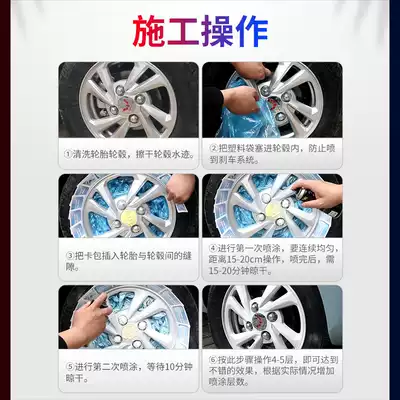 施工操作

①清洗轮胎轮毂，擦干轮毂水迹。

②把塑料袋塞进轮毂内，防止喷到刹车系统。

③把卡包插入轮胎与轮毂间的缝隙。

④进行第一次喷涂，要连续均匀，距离15-20cm操作，喷完后，需15-20分钟晾干。

⑤进行第二次喷涂，等待10分钟晾干。

⑥按此步骤操作4-5层，即可达到不错的效果，根据实际情况增加喷涂层数。