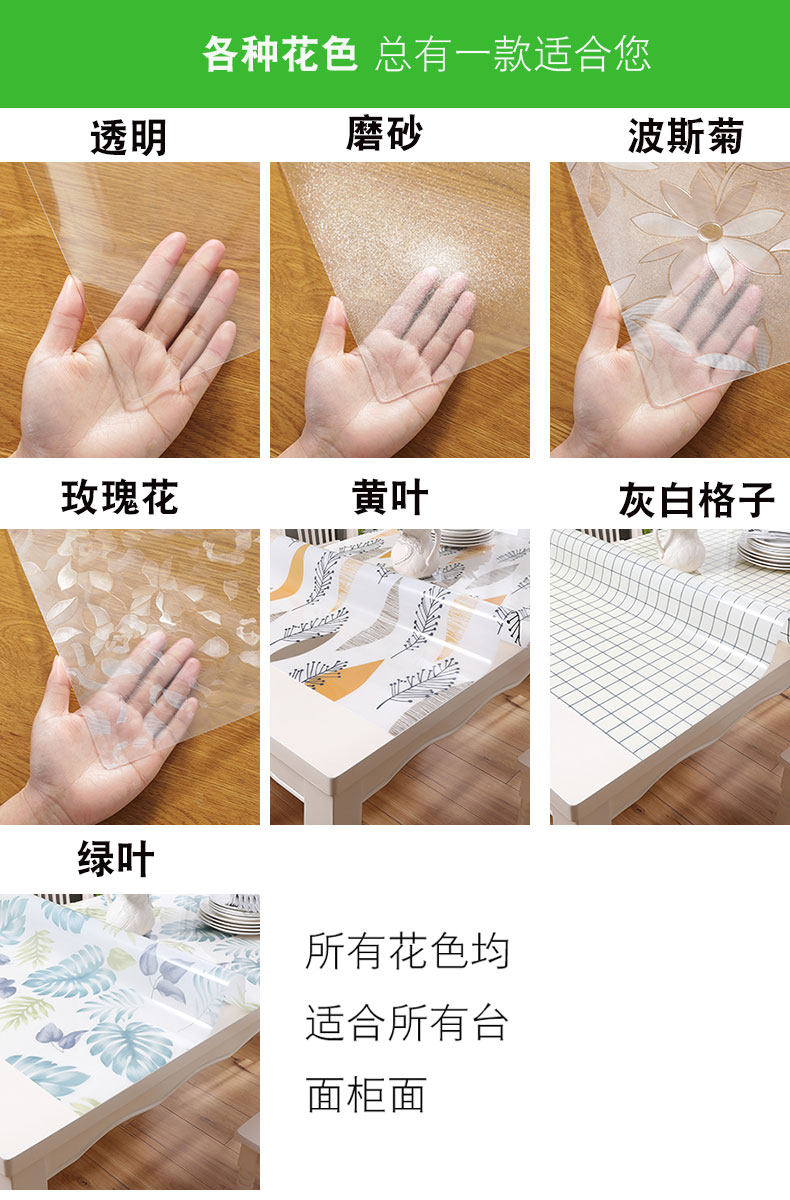 各种花色 总有一款适合您

透明

磨砂

波斯菊

玫瑰花

黄叶

灰白格子

绿叶

所有花色均适合所有台面柜面