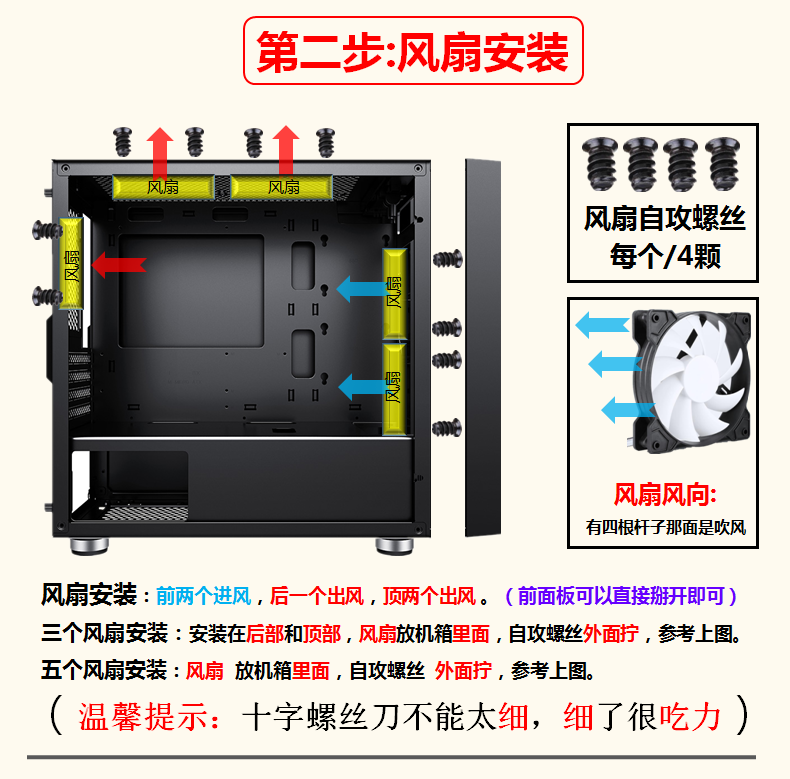 第二步:风扇安装

风扇

风扇

风扇

风扇

风扇

风扇自攻螺丝
每个/4颗

风扇风向:
有四根杆子那面是吹风

风扇安装：前两个进风，后一个出风，顶两个出风。（前面板可以直接掰开即可）
三个风扇安装：安装在后部和顶部，风扇放机箱里面，自攻螺丝外面拧，参考上图。
五个风扇安装：风扇 放机箱里面，自攻螺丝 外面拧，参考上图。

（温馨提示：十字螺丝刀不能太细，细了很吃力）