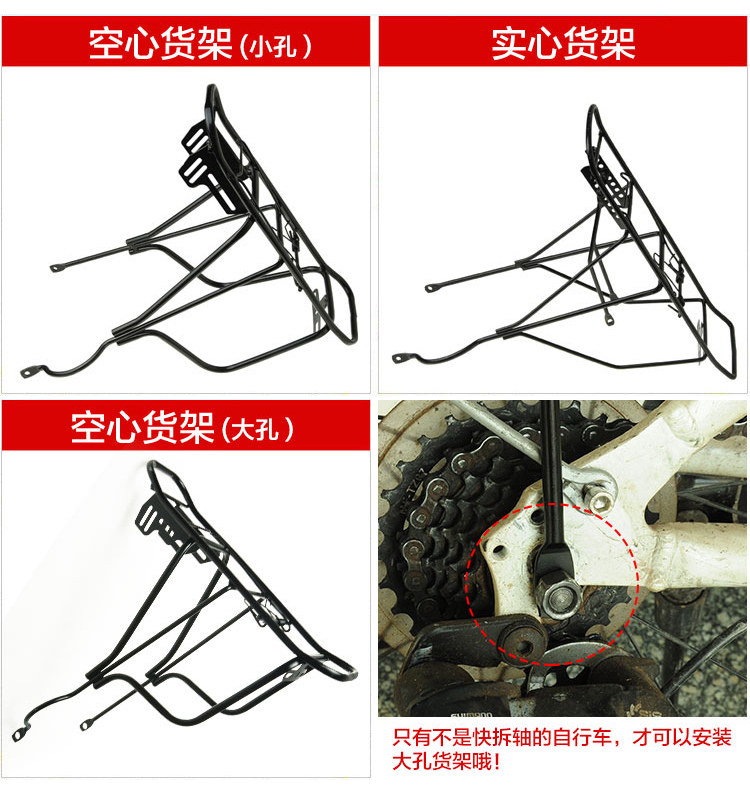 空心货架（小孔）

实心货架

空心货架（大孔）

SHIMANO

只有不是快拆轴的自行车，才可以安装大孔货架哦！