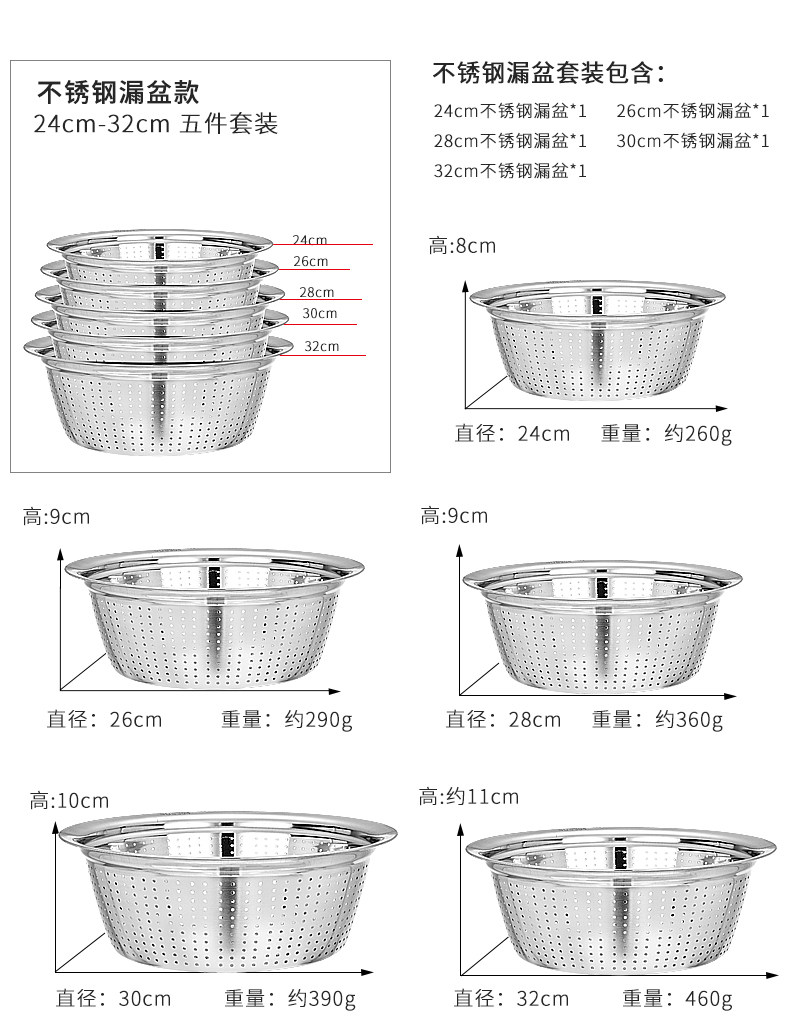 不锈钢漏盆款
24cm-32cm 五件套装

24cm
26cm
28cm
30cm
32cm

不锈钢漏盆套装包含：
24cm不锈钢漏盆*1 26cm不锈钢漏盆*1
28cm不锈钢漏盆*1 30cm不锈钢漏盆*1
32cm不锈钢漏盆*1

高:8cm
直径：24cm 重量：约260g

高:9cm
直径：26cm 重量：约290g

高:9cm
直径：28cm 重量：约360g

高:10cm
直径：30cm 重量：约390g

高:约11cm
直径：32cm 重量：460g