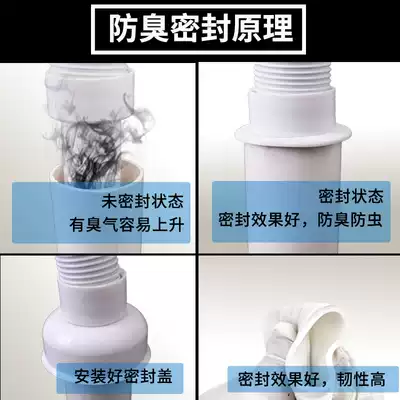 防臭密封原理

未密封状态
有臭气容易上升

密封状态
密封效果好，防臭防虫

安装好密封盖

密封效果好，韧性高