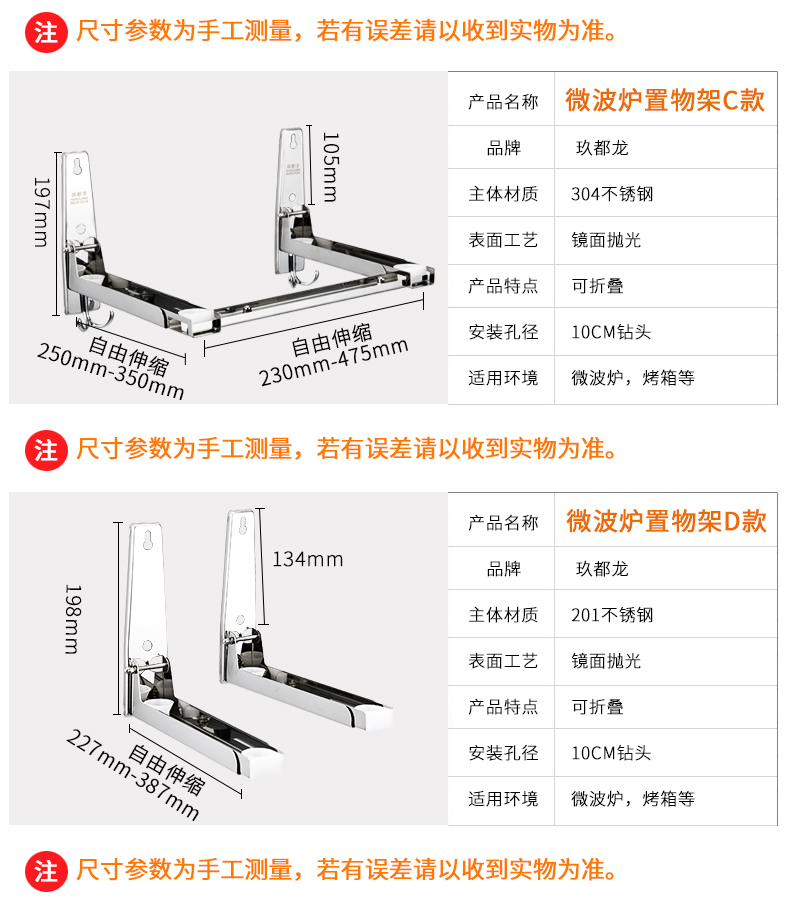 注 尺寸参数为手工测量，若有误差请以收到实物为准。

197mm
105mm
自由伸缩
250mm-350mm
自由伸缩
230mm-475mm

| 产品名称 | 微波炉置物架C款 |
|---|---|
| 品牌 | 玖都龙 |
| 主体材质 | 304不锈钢 |
| 表面工艺 | 镜面抛光 |
| 产品特点 | 可折叠 |
| 安装孔径 | 10CM钻头 |
| 适用环境 | 微波炉，烤箱等 |

注 尺寸参数为手工测量，若有误差请以收到实物为准。

198mm
134mm
自由伸缩
227mm-387mm

| 产品名称 | 微波炉置物架D款 |
|---|---|
| 品牌 | 玖都龙 |
| 主体材质 | 201不锈钢 |
| 表面工艺 | 镜面抛光 |
| 产品特点 | 可折叠 |
| 安装孔径 | 10CM钻头 |
| 适用环境 | 微波炉，烤箱等 |

注 尺寸参数为手工测量，若有误差请以收到实物为准。