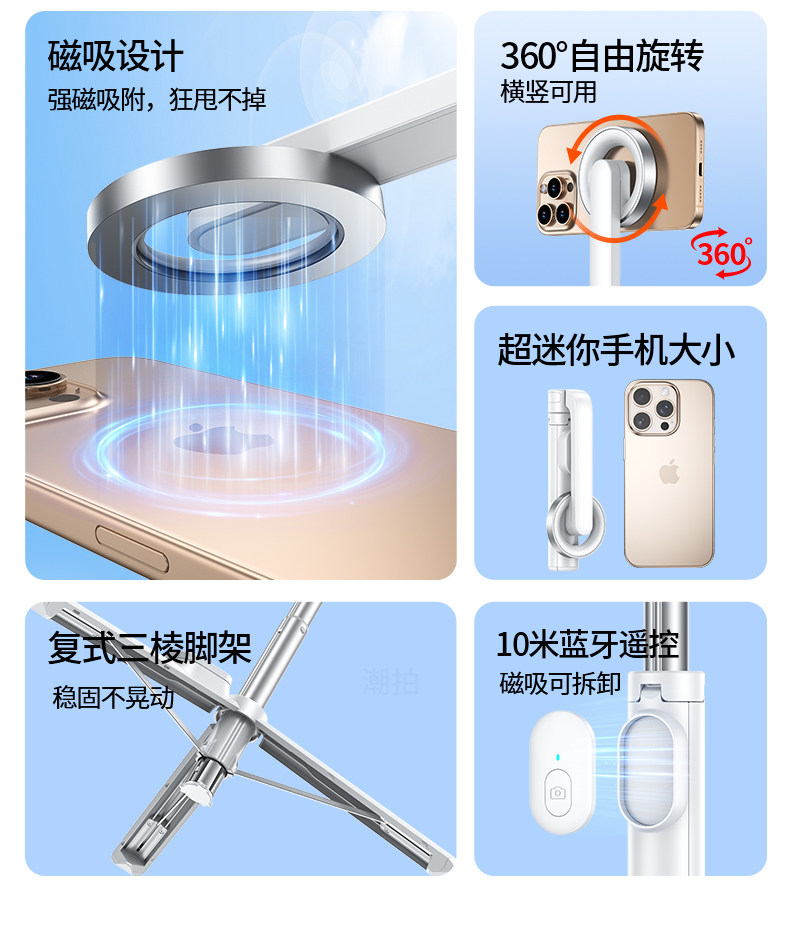 磁吸设计
强磁吸附，狂甩不掉

360°自由旋转
横竖可用

360°

超迷你手机大小

复式三棱脚架
稳固不晃动

潮拍

10米蓝牙遥控
磁吸可拆卸