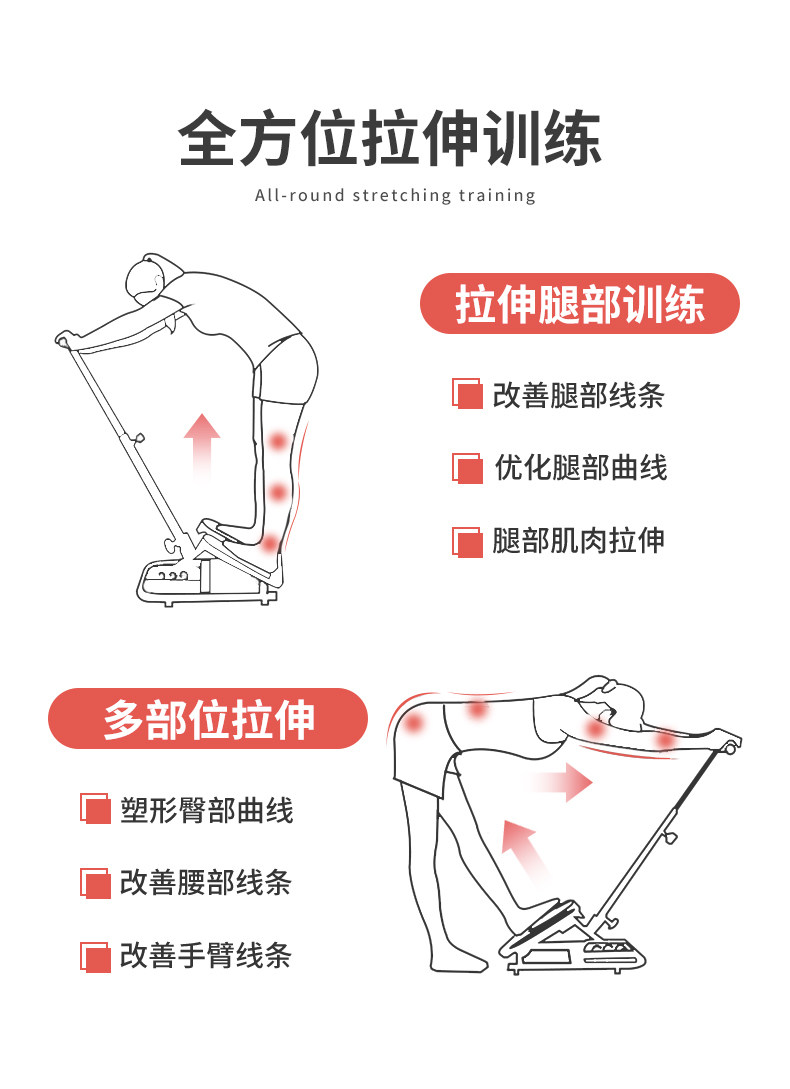 全方位拉伸训练

All-round stretching training

拉伸腿部训练

改善腿部线条

优化腿部曲线

腿部肌肉拉伸

多部位拉伸

塑形臀部曲线

改善腰部线条

改善手臂线条