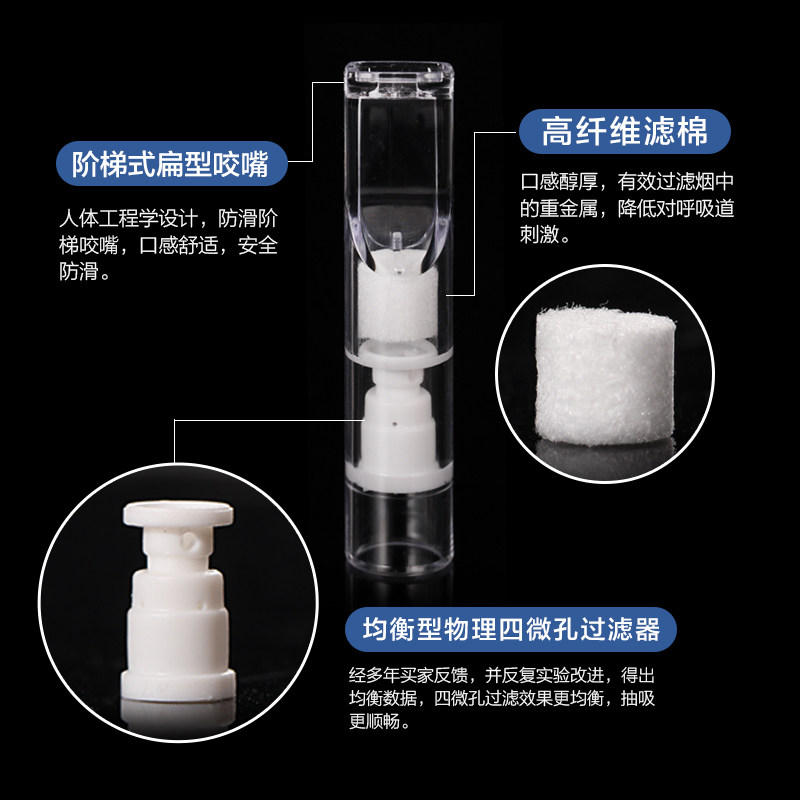 阶梯式扁型咬嘴

人体工程学设计，防滑阶梯咬嘴，口感舒适，安全防滑。

高纤维滤棉

口感醇厚，有效过滤烟中的重金属，降低对呼吸道刺激。

均衡型物理四微孔过滤器

经多年买家反馈，并反复实验改进，得出均衡数据，四微孔过滤效果更均衡，抽吸更顺畅。