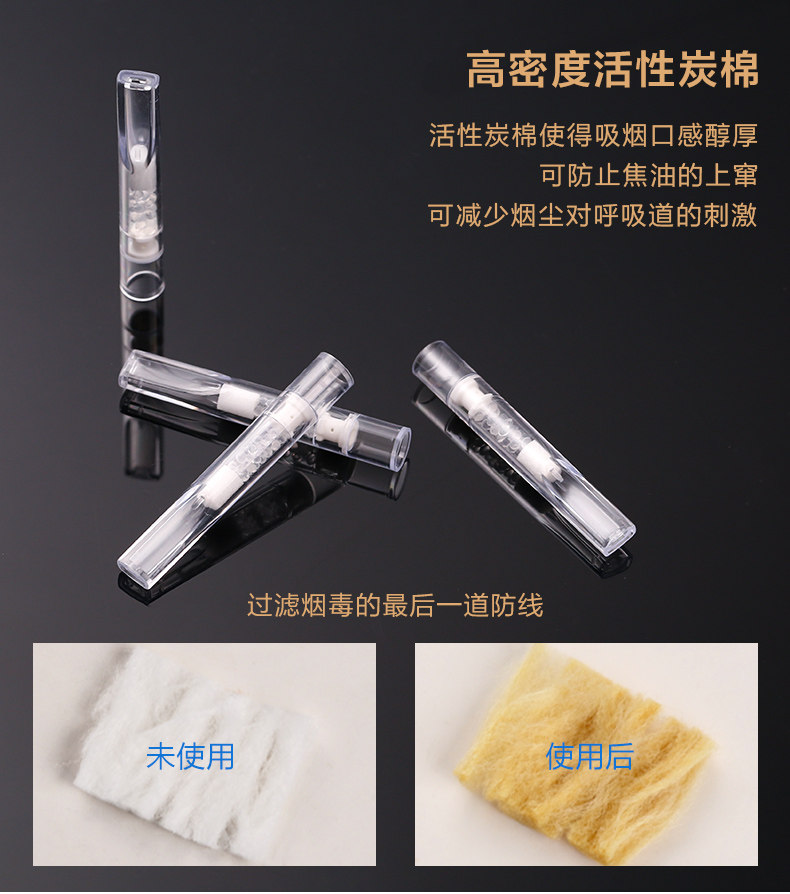 高密度活性炭棉

活性炭棉使得吸烟口感醇厚
可防止焦油的上窜
可减少烟尘对呼吸道的刺激

过滤烟毒的最后一道防线

未使用

使用后