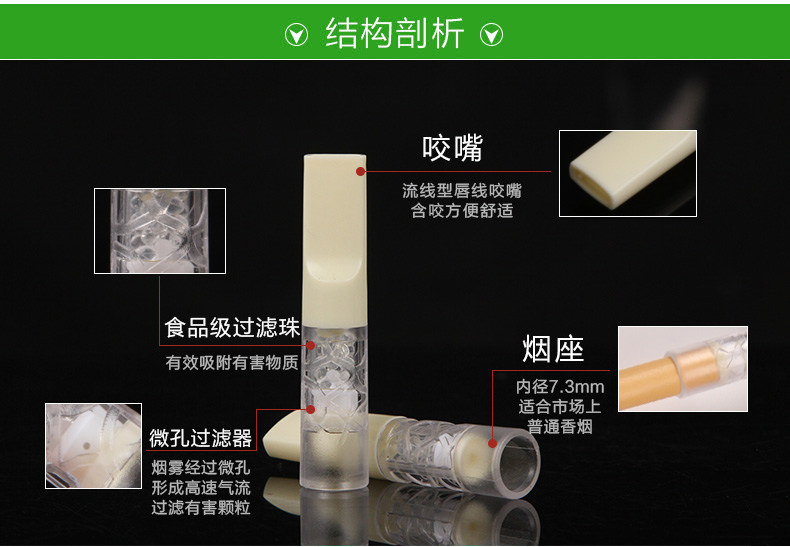 结构剖析

咬嘴

流线型唇线咬嘴
含咬方便舒适

食品级过滤珠

有效吸附有害物质

烟座

内径7.3mm
适合市场上
普通香烟

微孔过滤器

烟雾经过微孔
形成高速气流
过滤有害颗粒